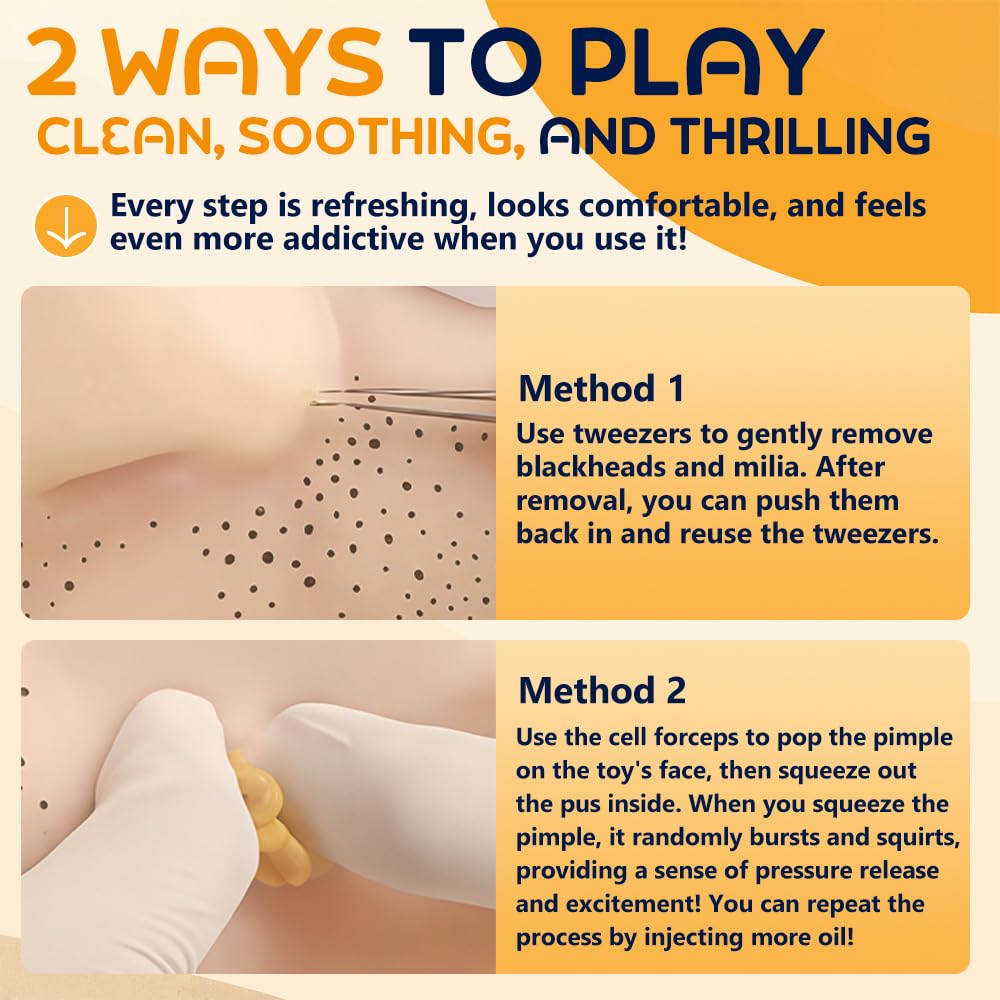 2 WAYS TO PLAY
CLEAN, SOOTHING, AND THRILLING

Every step is refreshing, looks comfortable, and feels even more addictive when you use it!

Method 1
Use tweezers to gently remove blackheads and milia. After removal, you can push them back in and reuse the tweezers.

Method 2
Use the cell forceps to pop the pimple on the toy's face, then squeeze out the pus inside. When you squeeze the pimple, it randomly bursts and squirts, providing a sense of pressure release and excitement! You can repeat the process by injecting more oil!