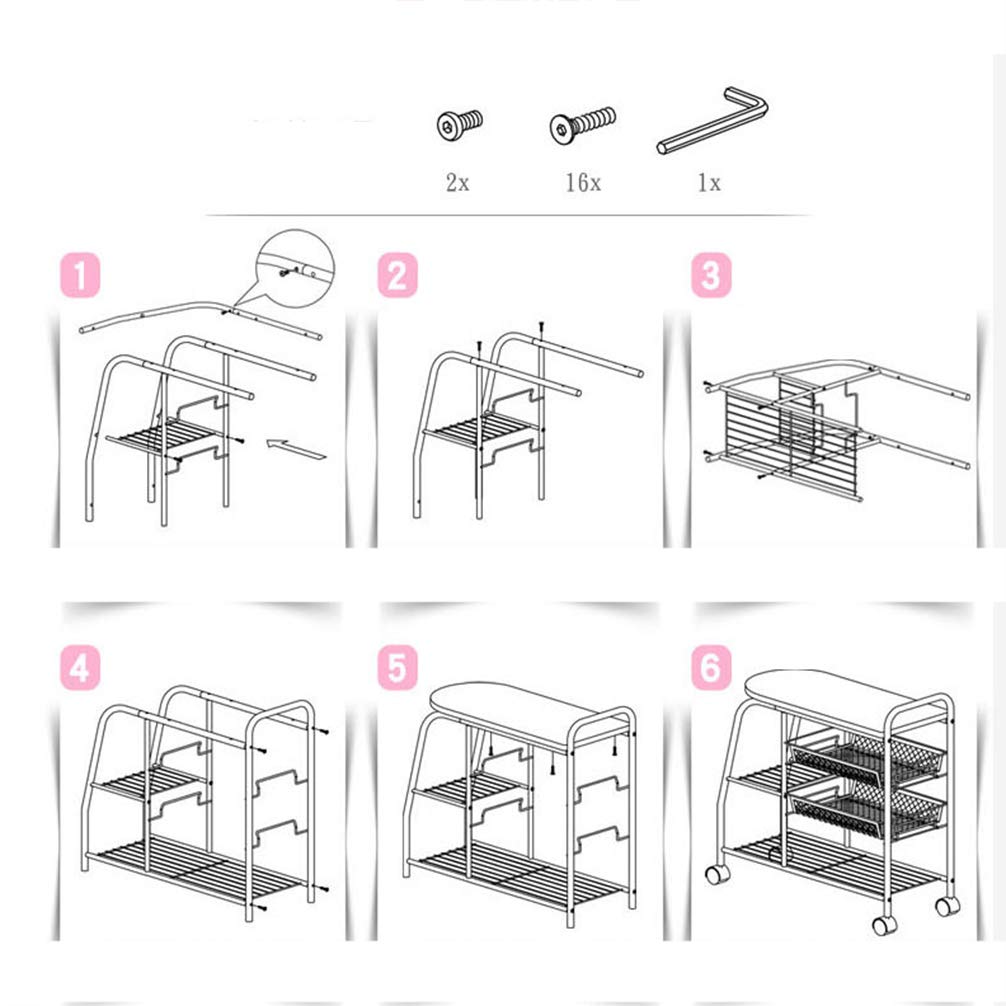 2x
16x
1x
1
2
3
4
5
6