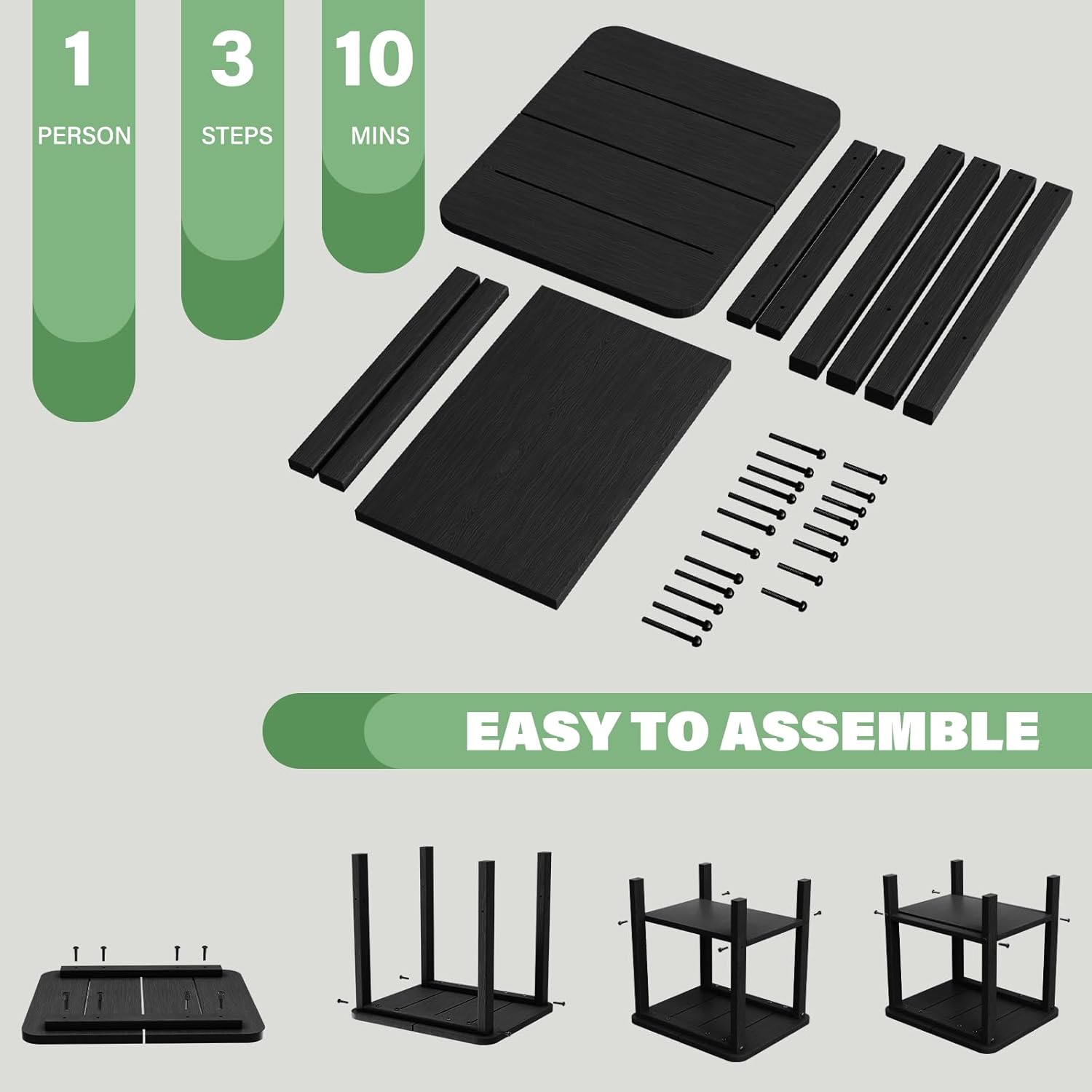 1
PERSON

3
STEPS

10
MINS

EASY TO ASSEMBLE