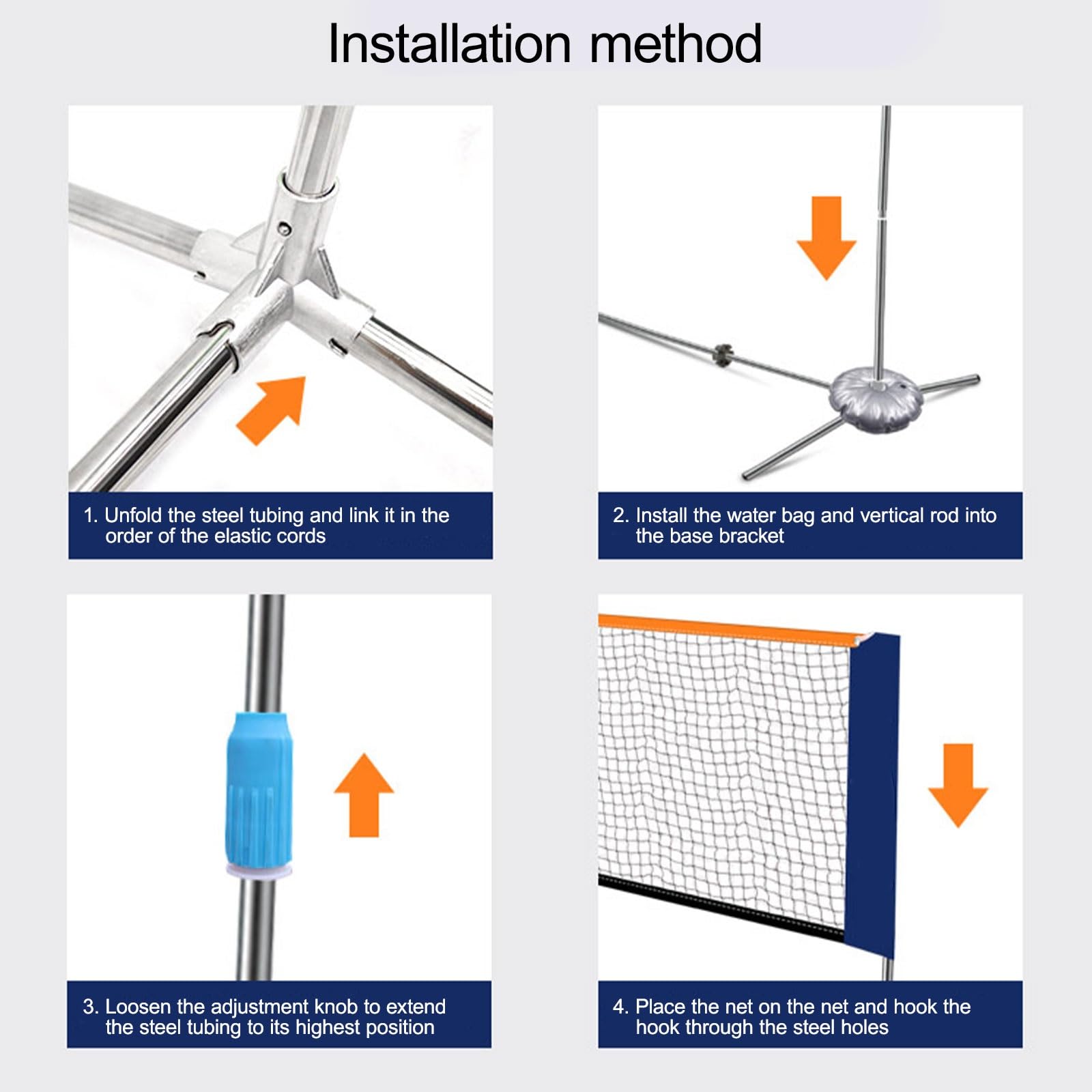 Installation method

1. Unfold the steel tubing and link it in the order of the elastic cords

2. Install the water bag and vertical rod into the base bracket

3. Loosen the adjustment knob to extend the steel tubing to its highest position

4. Place the net on the net and hook the hook through the steel holes