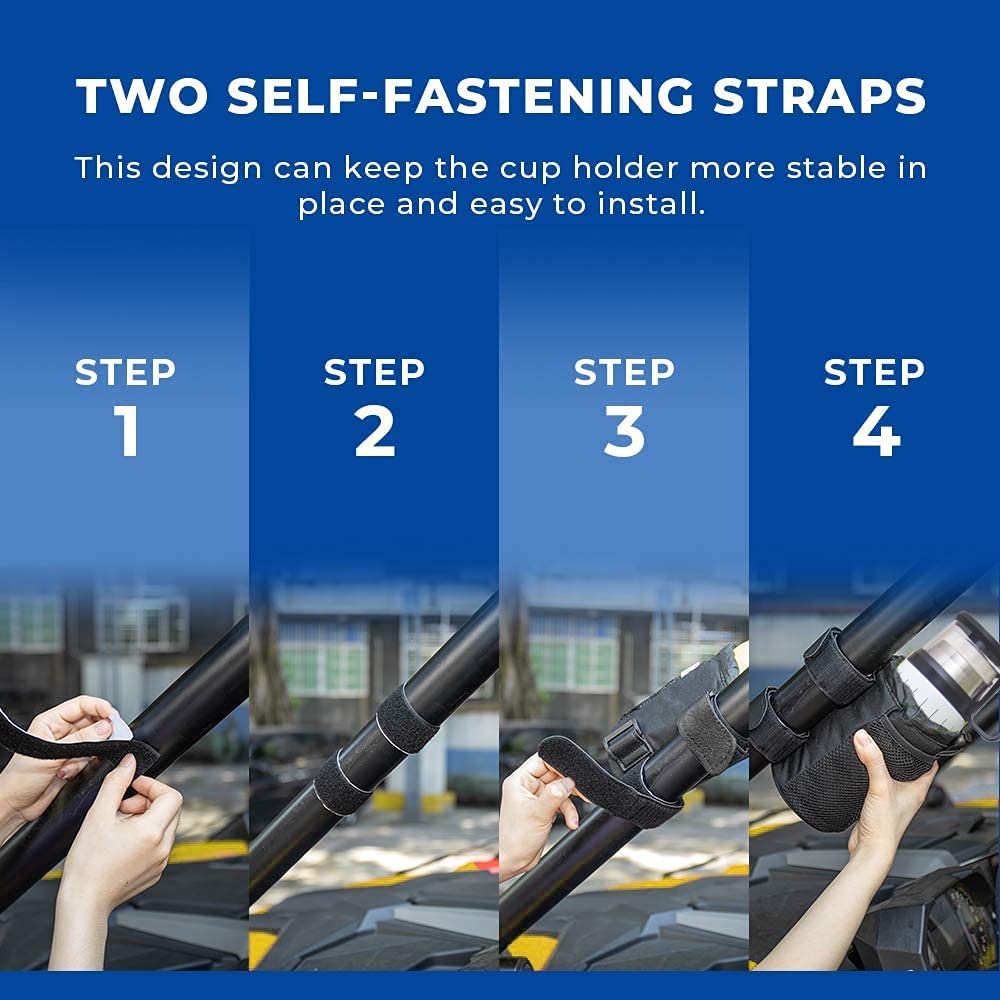 TWO SELF-FASTENING STRAPS

This design can keep the cup holder more stable in place and easy to install.

STEP 1

STEP 2

STEP 3

STEP 4