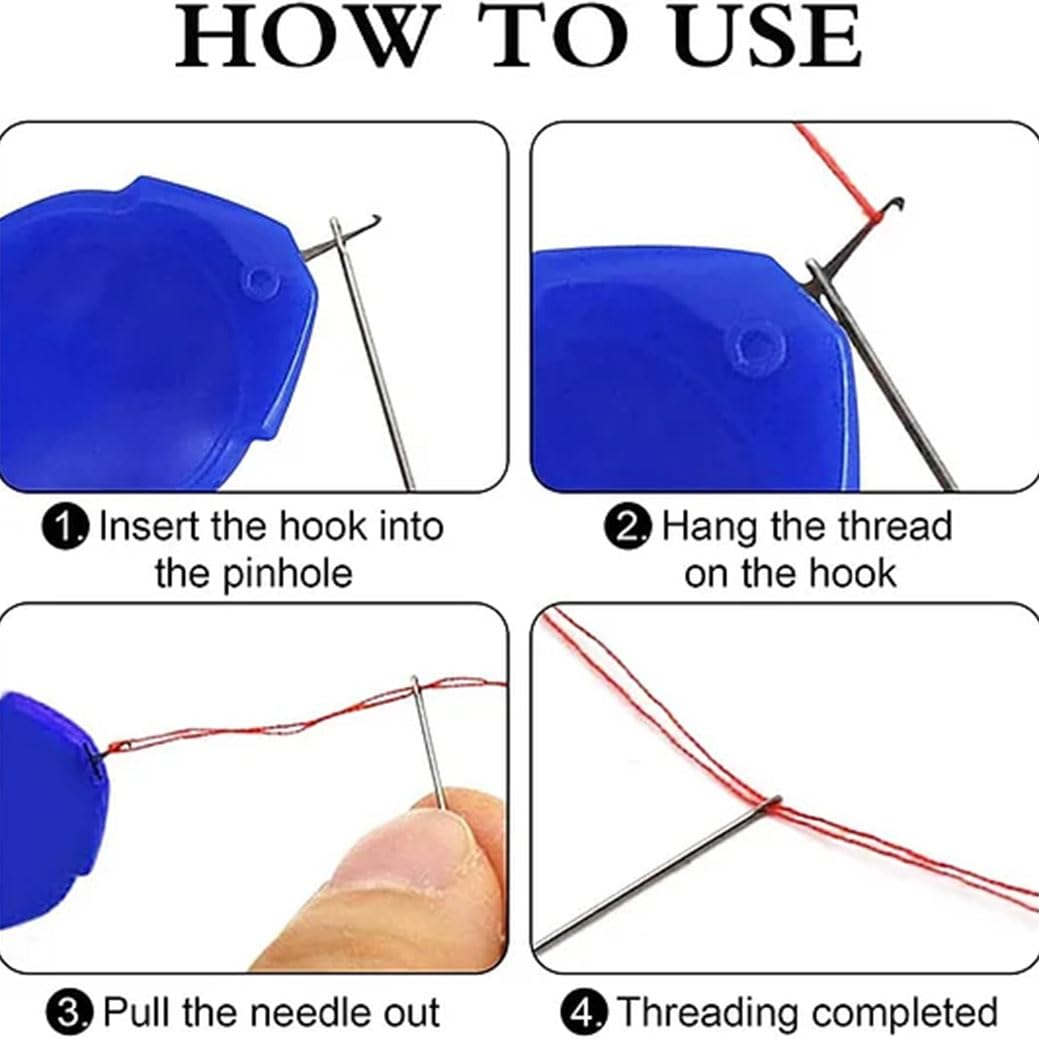 HOW TO USE

1. Insert the hook into the pinhole

2. Hang the thread on the hook

3. Pull the needle out

4. Threading completed