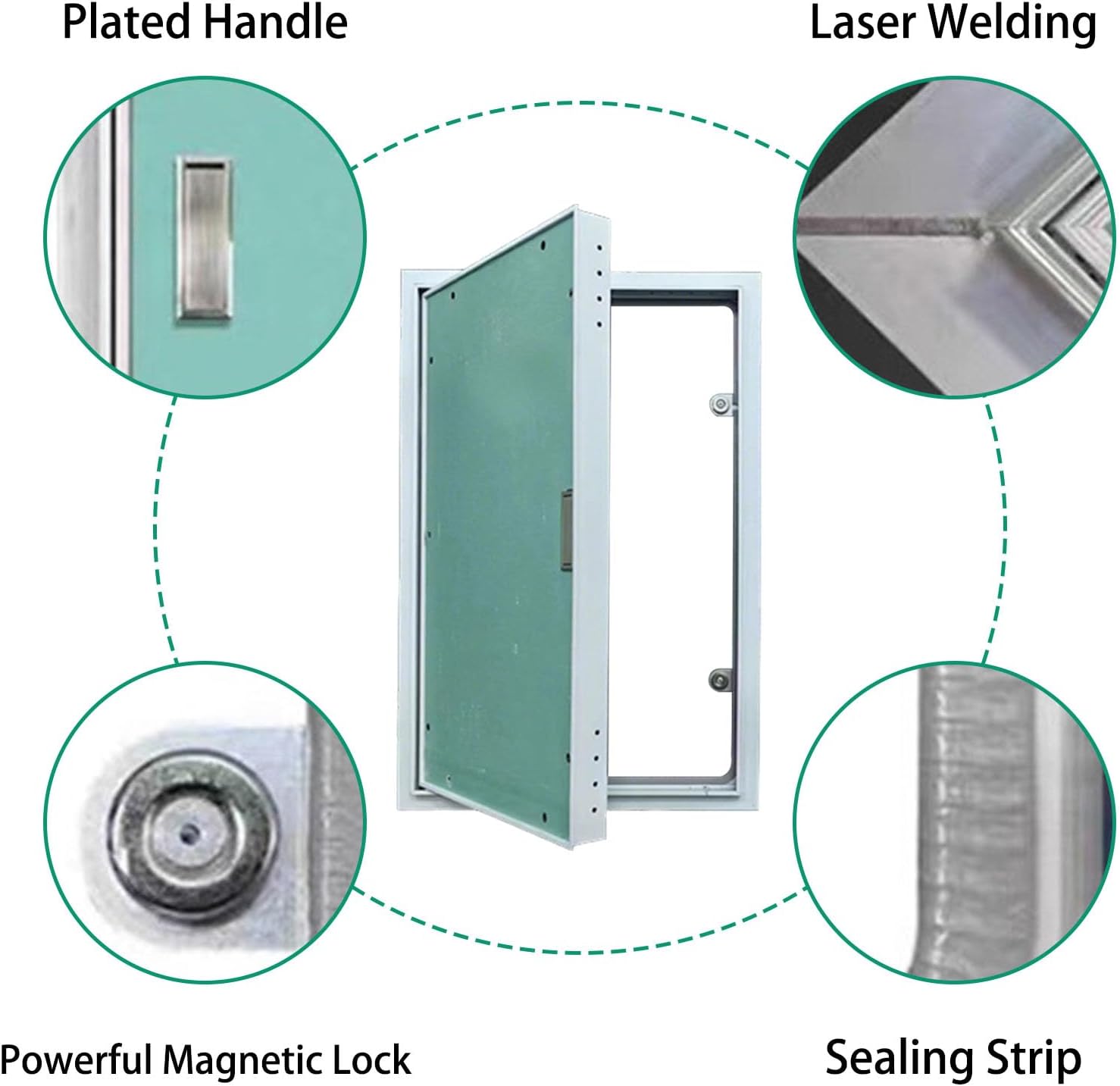 Plated Handle

Laser Welding

Powerful Magnetic Lock

Sealing Strip