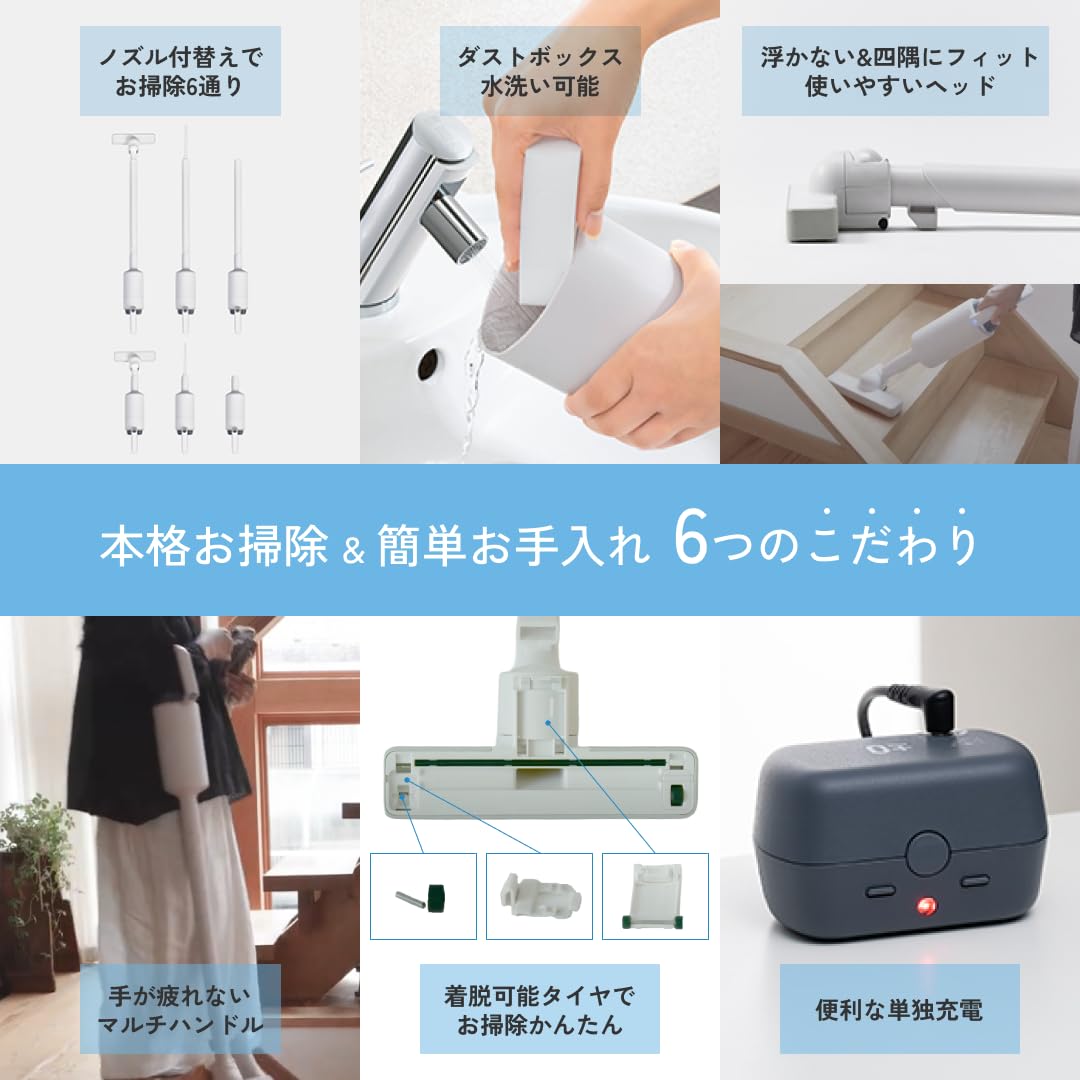 ノズル付替えで
お掃除6通り

ダストボックス
水洗い可能

浮かない&四隅にフィット
使いやすいヘッド

本格お掃除 & 簡単お手入れ 6つのこだわり

手が疲れない
マルチハンドル

着脱可能タイヤで
お掃除かんたん

便利な単独充電