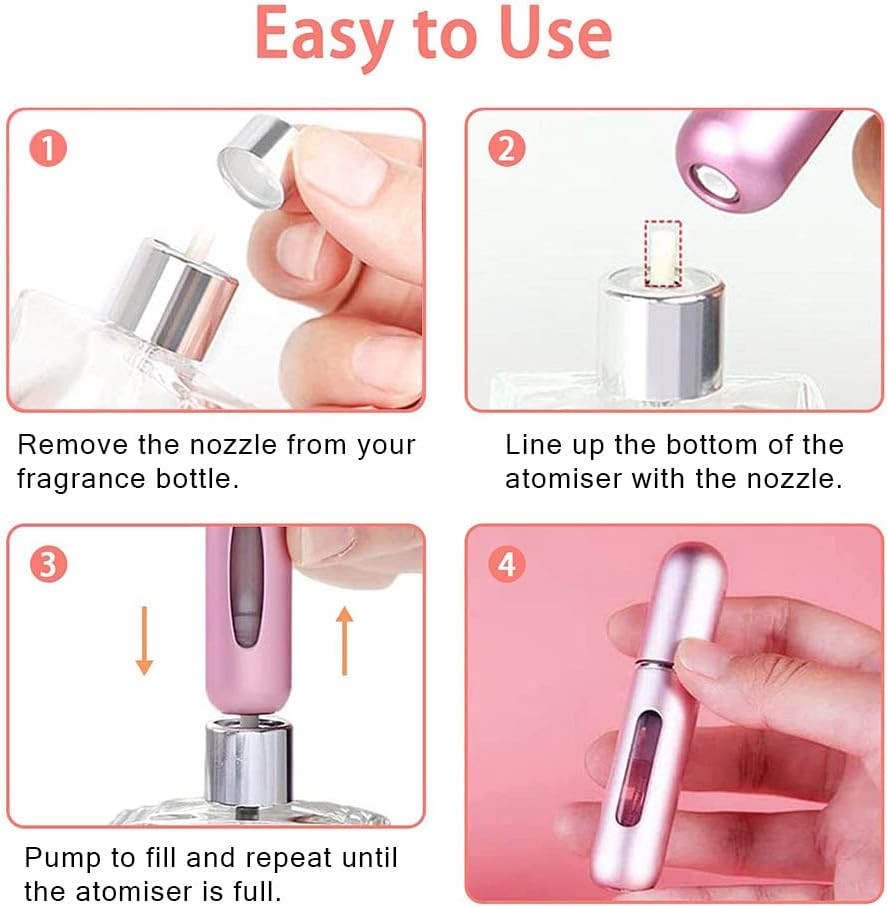 Easy to Use

1

Remove the nozzle from your fragrance bottle.

2

Line up the bottom of the atomiser with the nozzle.

3

Pump to fill and repeat until the atomiser is full.

4