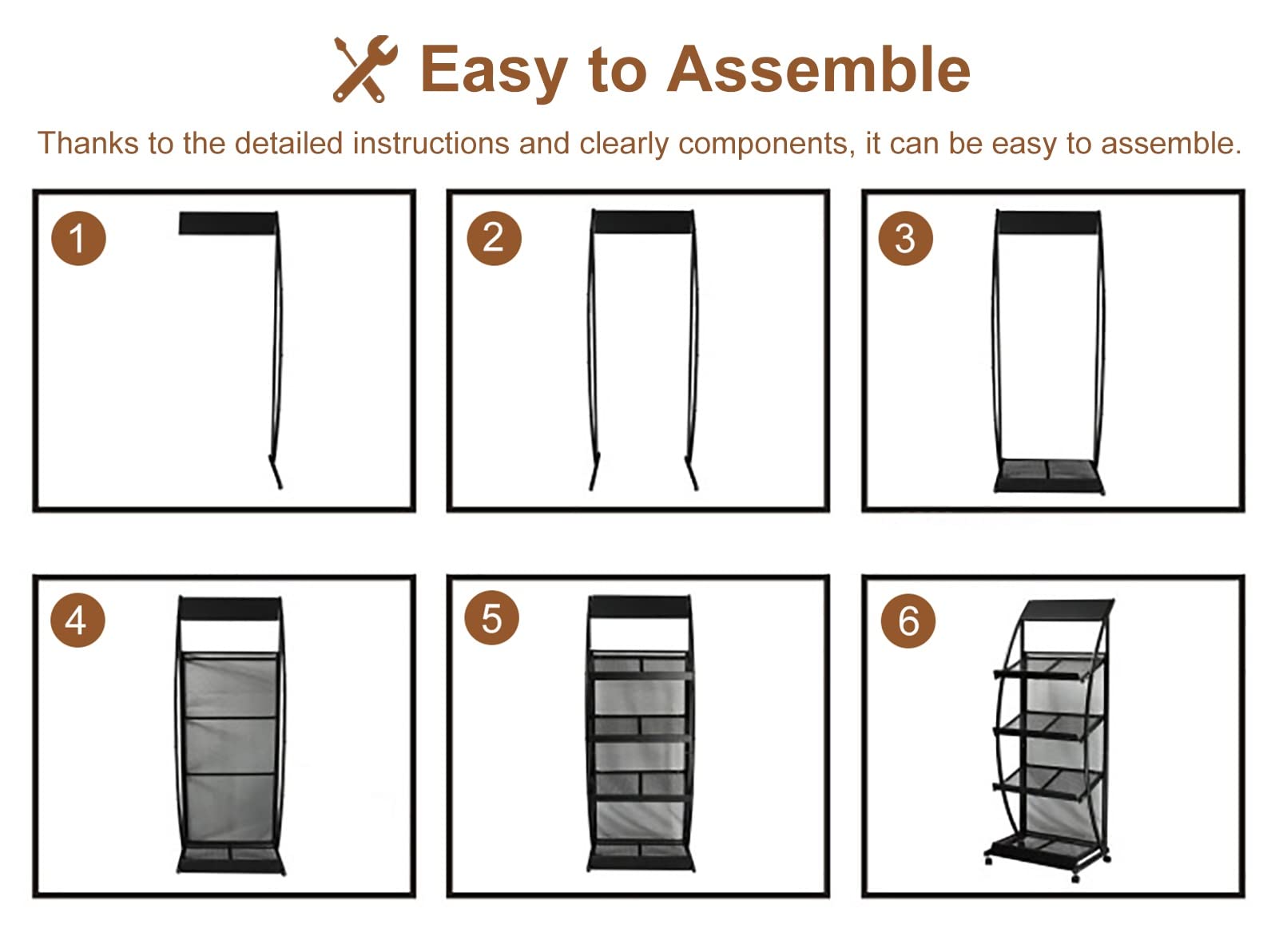 Easy to Assemble

Thanks to the detailed instructions and clearly components, it can be easy to assemble.

1

2

3

4

5

6