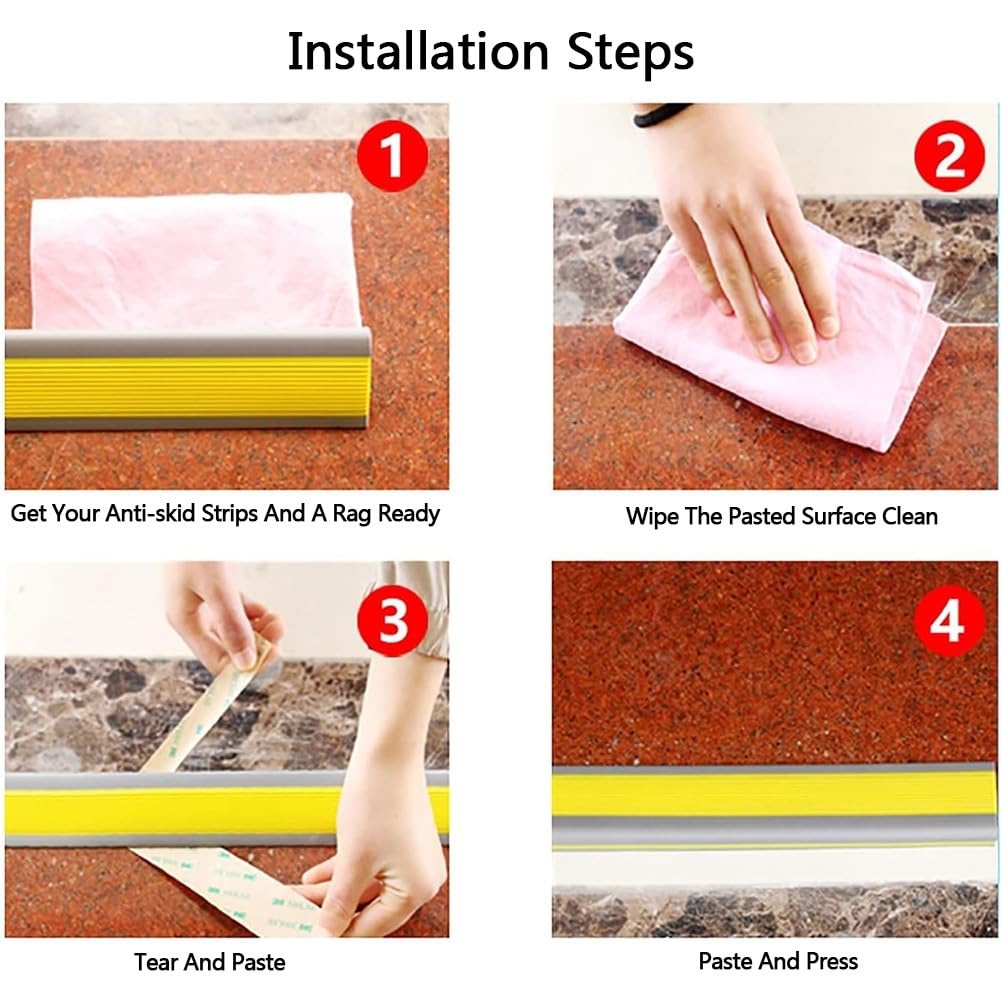 Installation Steps

1

Get Your Anti-skid Strips And A Rag Ready

2

Wipe The Pasted Surface Clean

3

Tear And Paste

4

Paste And Press