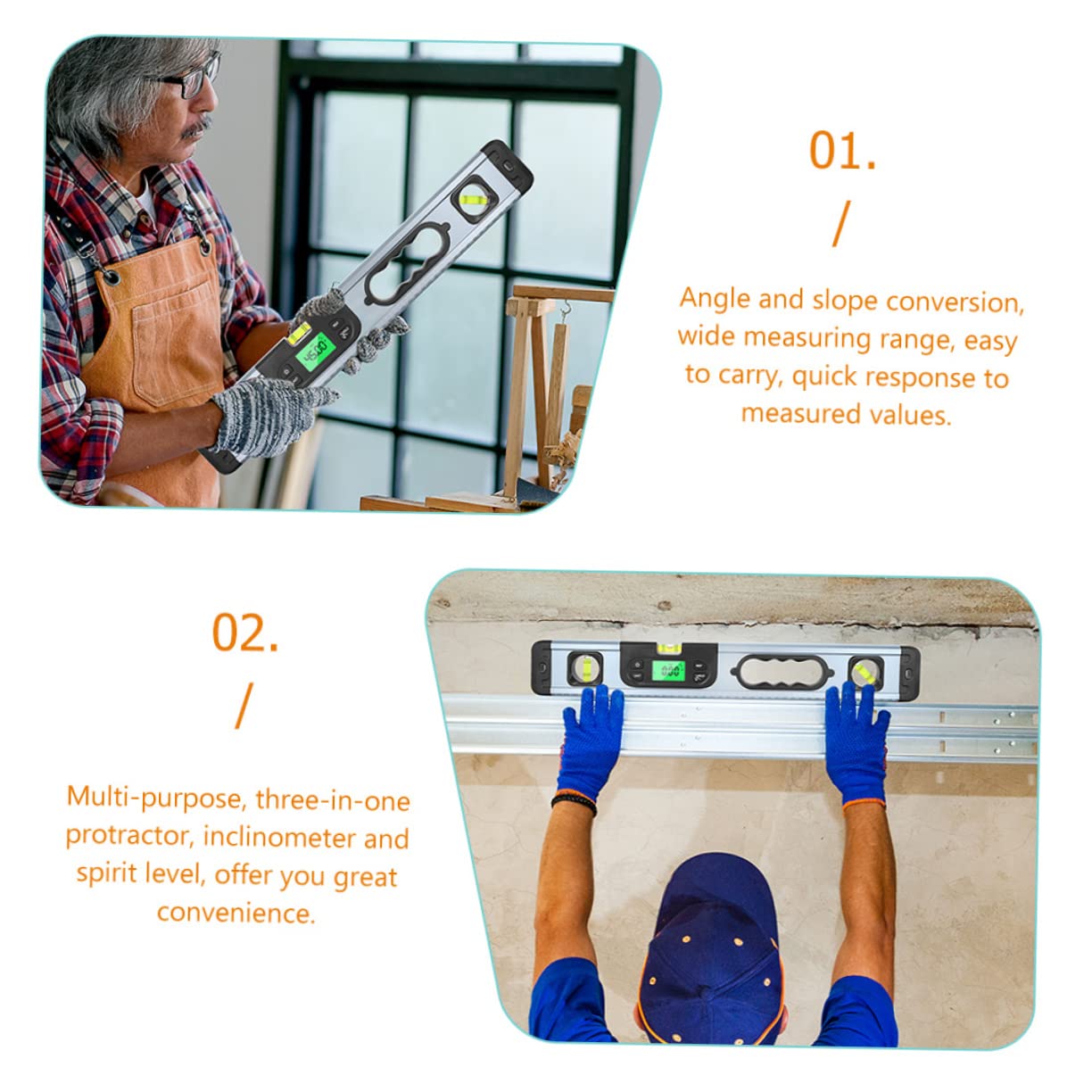 01.
/
Angle and slope conversion, wide measuring range, easy to carry, quick response to measured values.

02.
/
Multi-purpose, three-in-one protractor, inclinometer and spirit level, offer you great convenience.