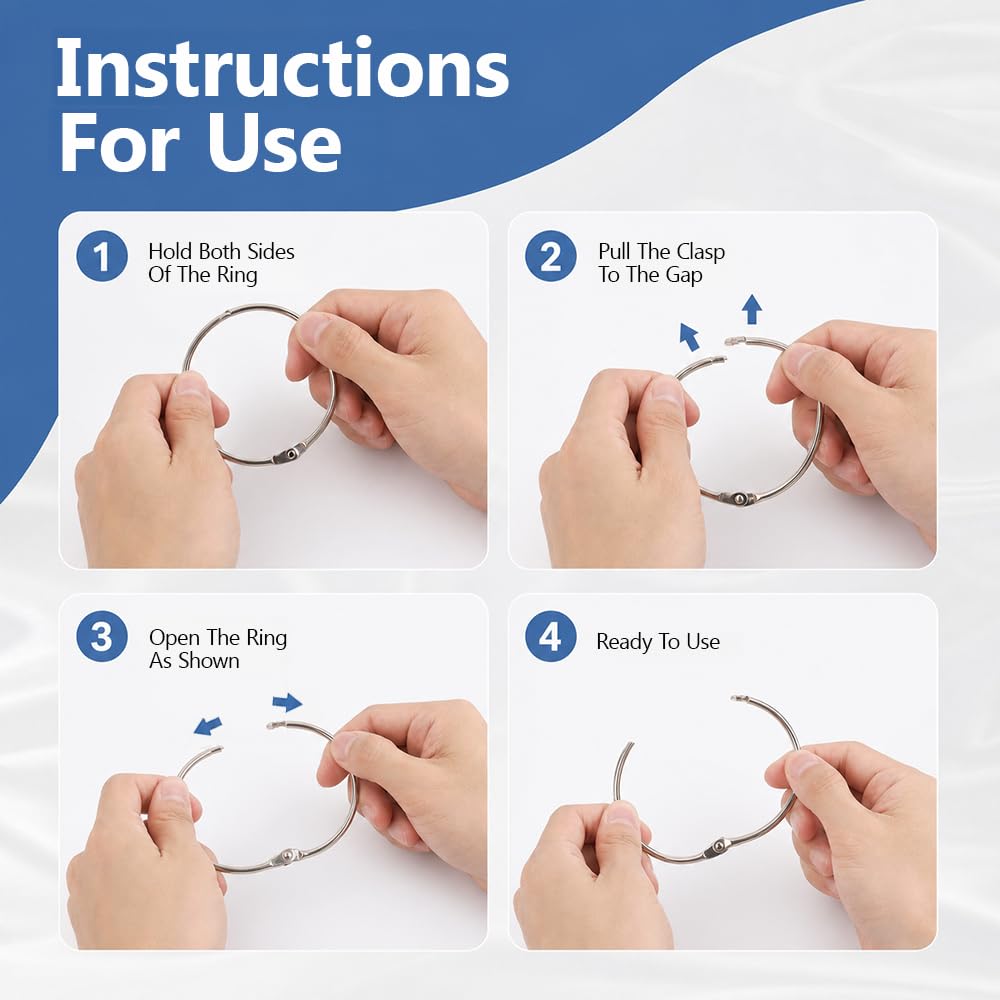 Instructions For Use

1 Hold Both Sides Of The Ring

2 Pull The Clasp To The Gap

3 Open The Ring As Shown

4 Ready To Use