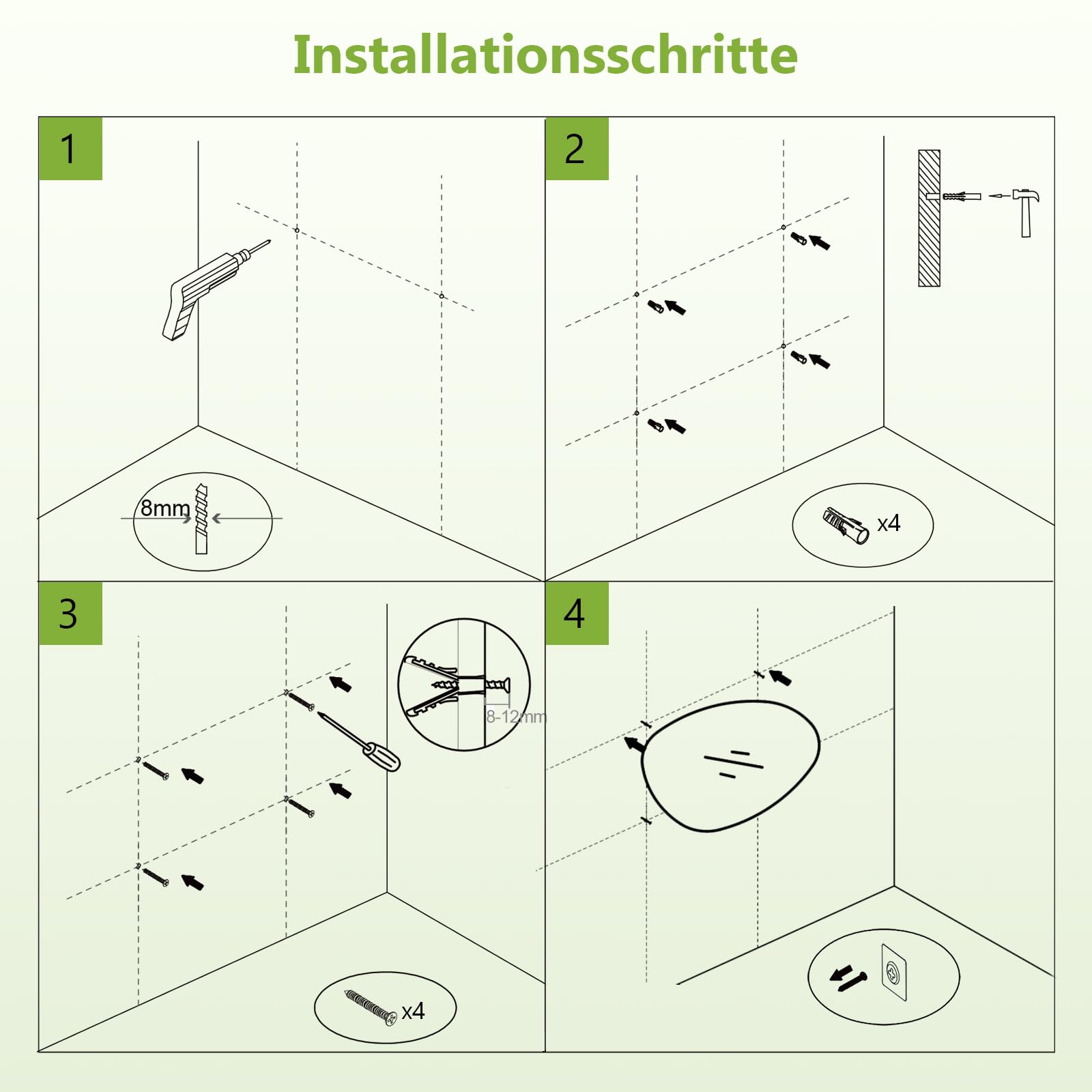 Installationsschritte

1

8mm

2

x4

3

8-12mm

x4

4