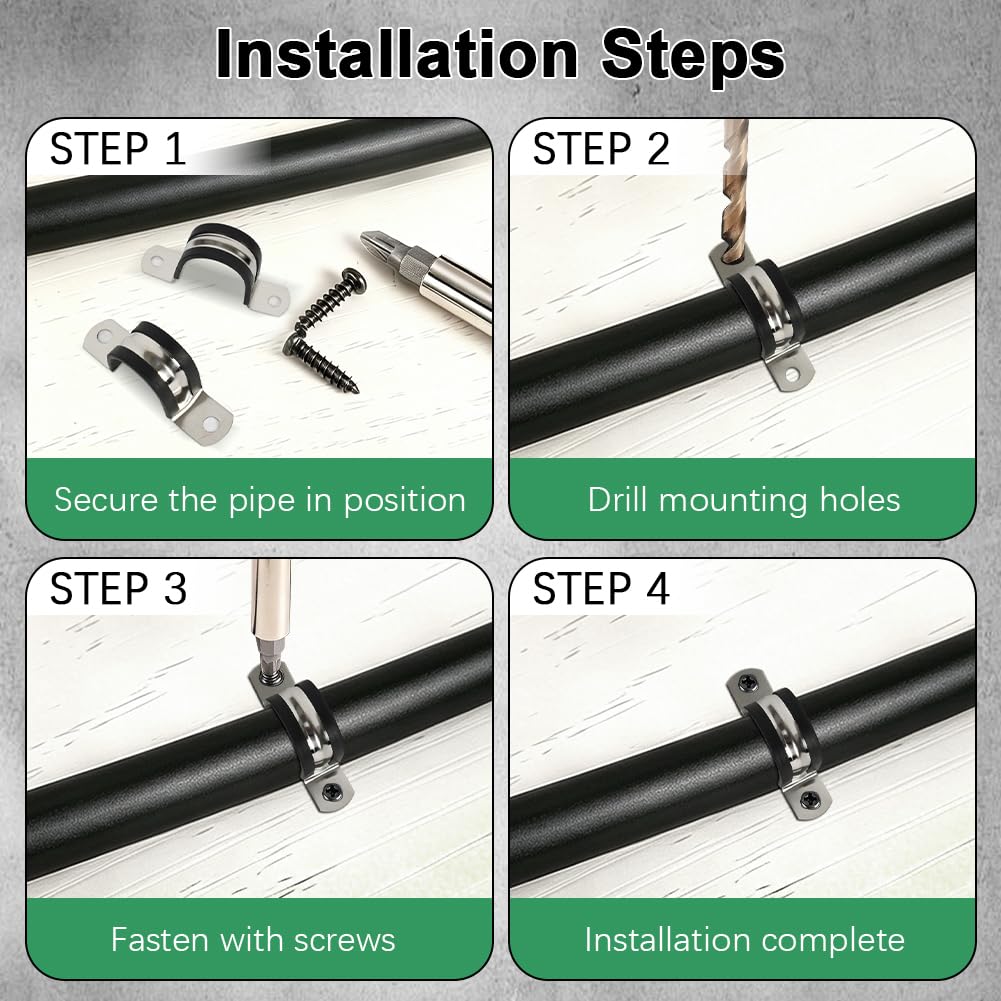 Installation Steps

STEP 1

Secure the pipe in position

STEP 2

Drill mounting holes

STEP 3

Fasten with screws

STEP 4

Installation complete