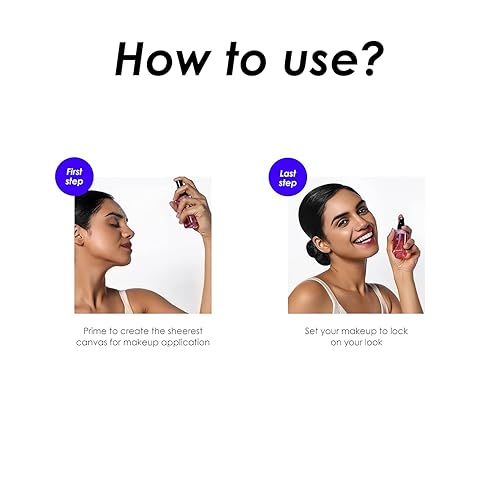 How to use?

First step

Prime to create the sheerest canvas for makeup application

Last step

Set your makeup to lock on your look