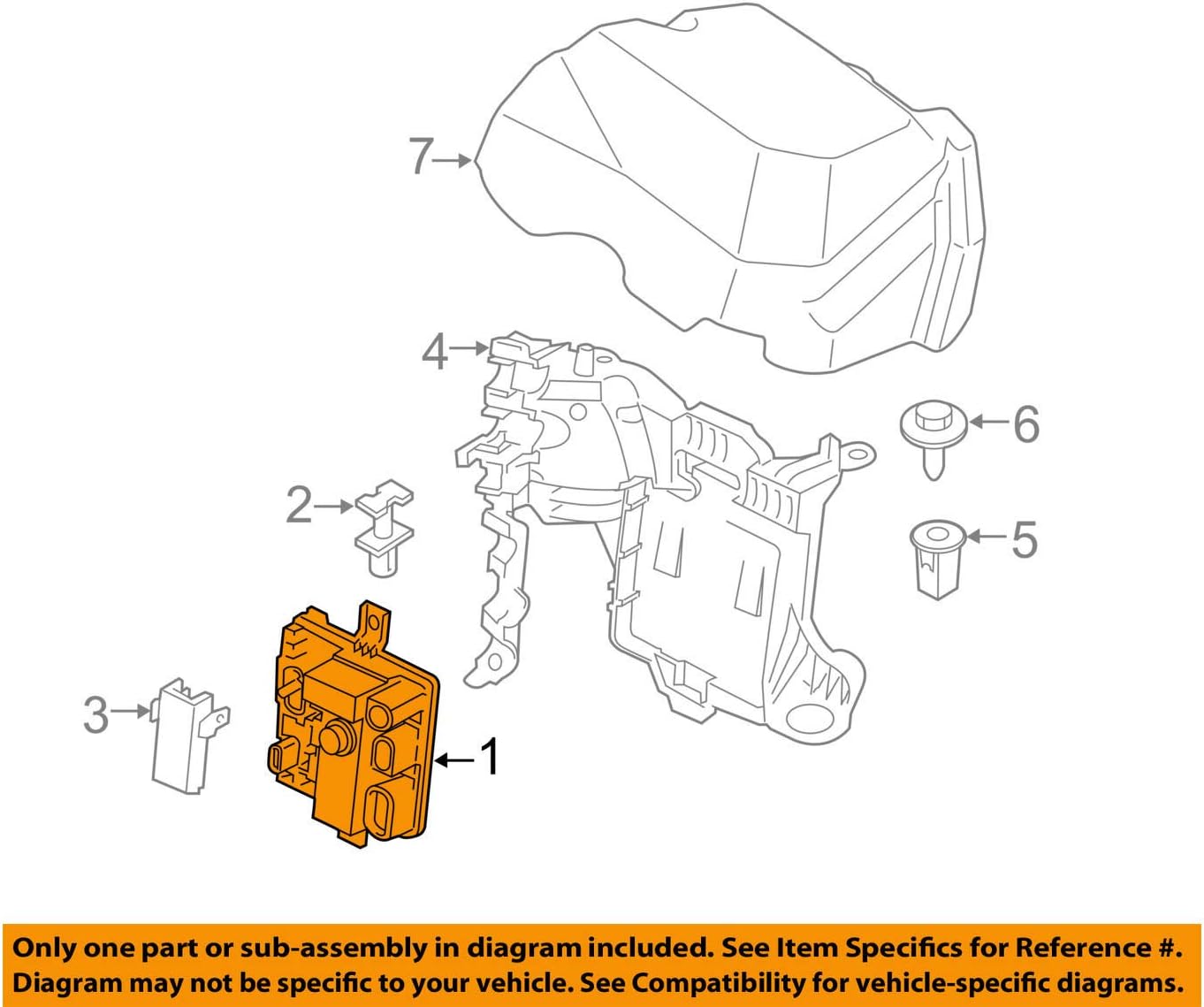 7

4

6

2

5

3

1

Only one part or sub-assembly in diagram included. See Item Specifics for Reference #.
Diagram may not be specific to your vehicle. See Compatibility for vehicle-specific diagrams.