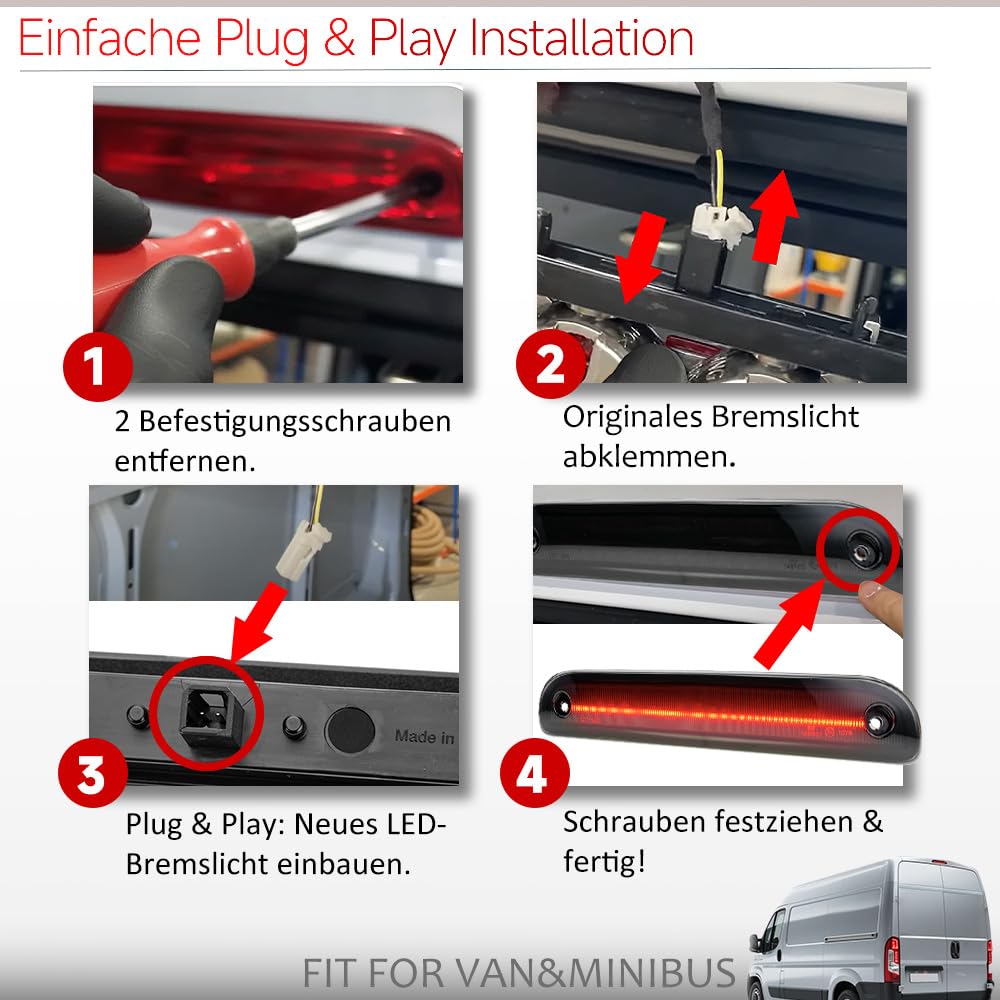 Einfache Plug & Play Installation

1

2 Befestigungsschrauben entfernen.

2

Originales Bremslicht abklemmen.

Made in

3

Plug & Play: Neues LED-Bremslicht einbauen.

4

Schrauben festziehen & fertig!

FIT FOR VAN&MINIBUS