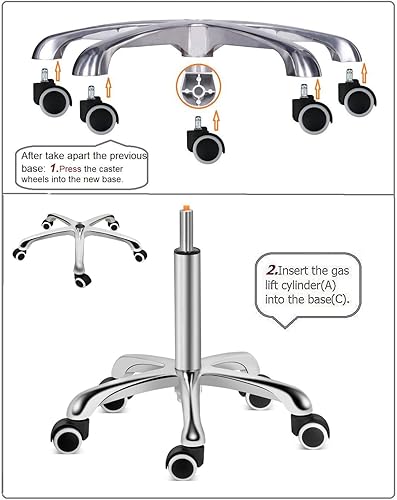 After take apart the previous base: 1.Press the caster wheels into the new base.

2.Insert the gas lift cylinder(A) into the base(C).