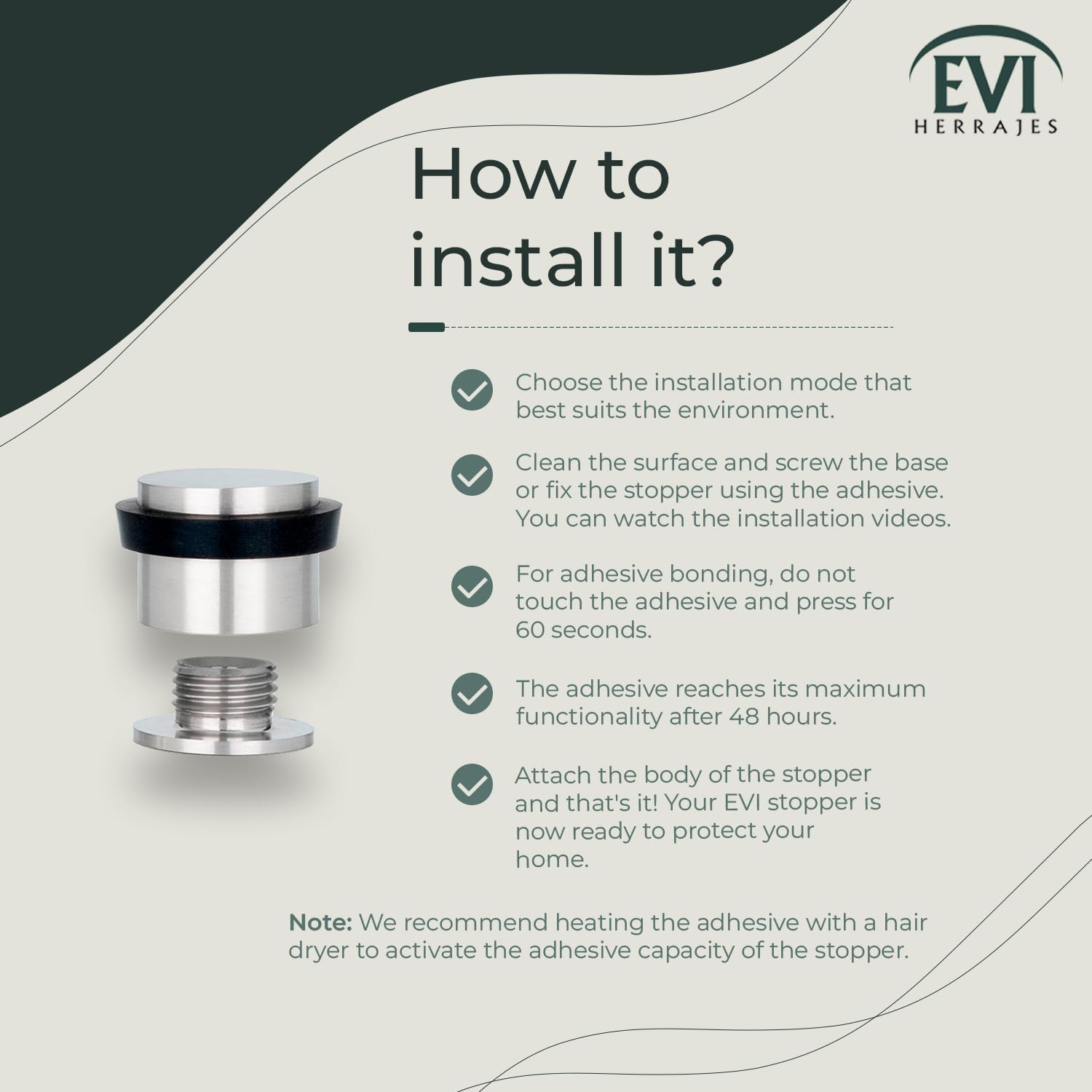 EVI
HERRAJES

How to install it?

Choose the installation mode that best suits the environment.

Clean the surface and screw the base or fix the stopper using the adhesive. You can watch the installation videos.

For adhesive bonding, do not touch the adhesive and press for 60 seconds.

The adhesive reaches its maximum functionality after 48 hours.

Attach the body of the stopper and that's it! Your EVI stopper is now ready to protect your home.

Note: We recommend heating the adhesive with a hair dryer to activate the adhesive capacity of the stopper.