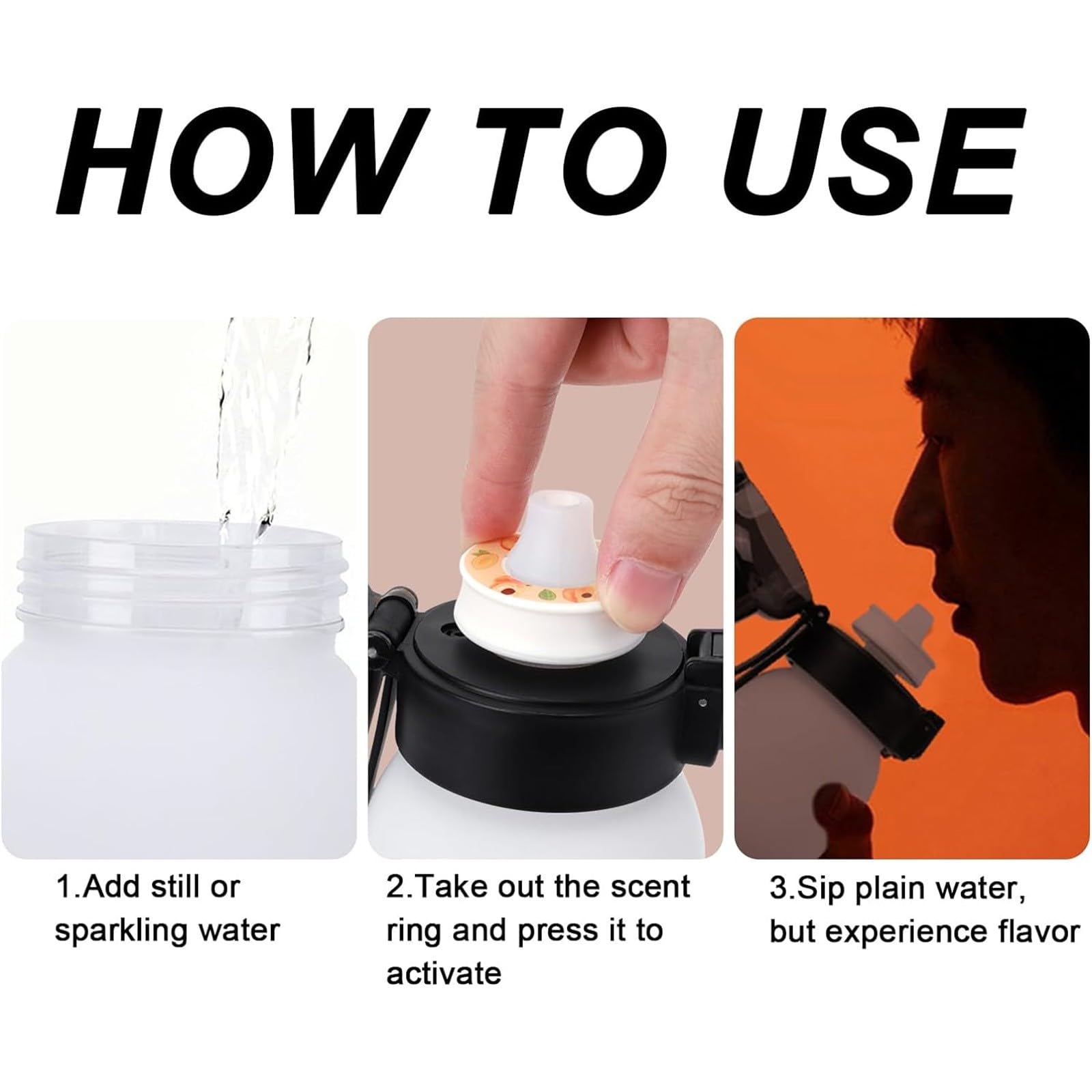 HOW TO USE

1.Add still or sparkling water

2.Take out the scent ring and press it to activate

3.Sip plain water, but experience flavor