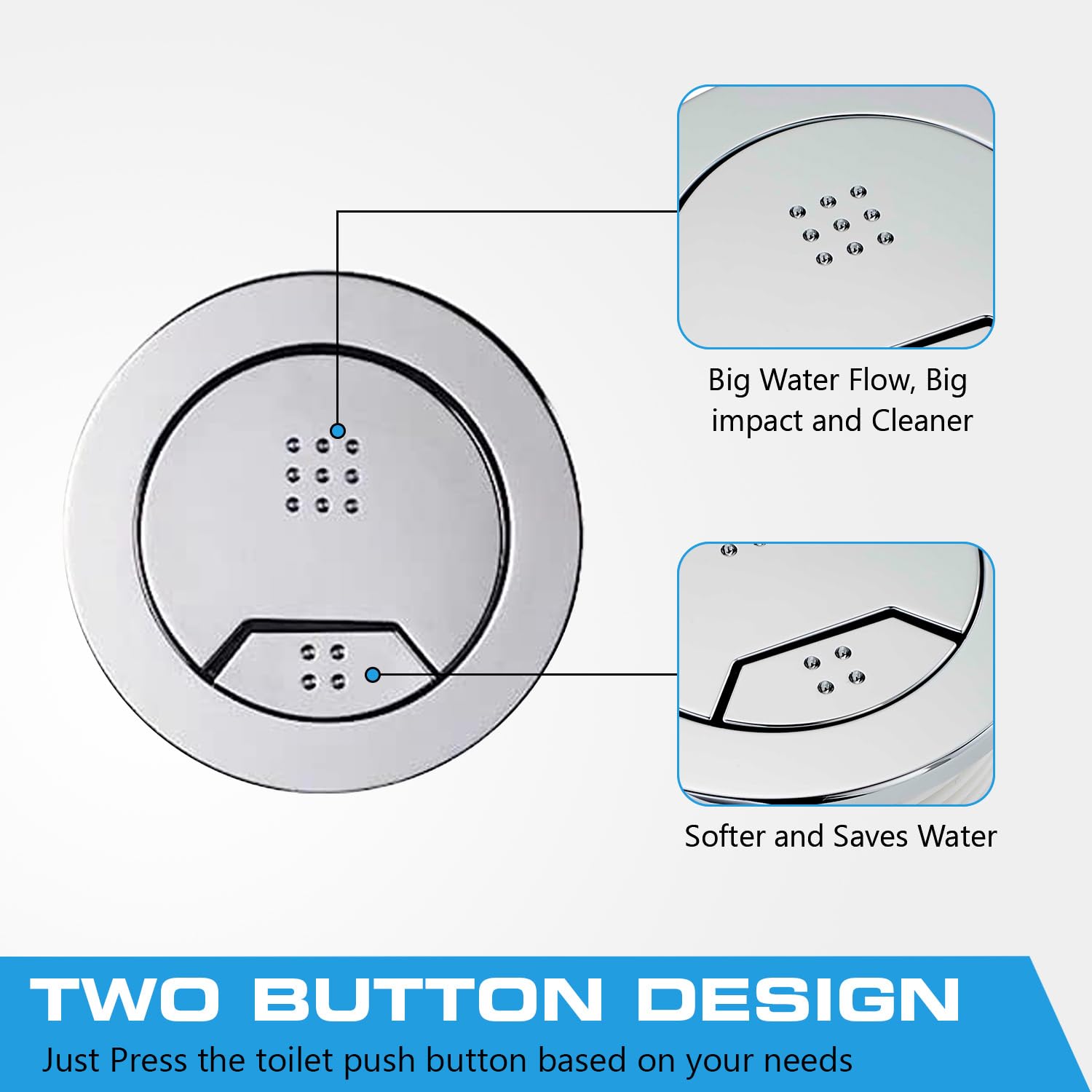 Big Water Flow, Big impact and Cleaner

Softer and Saves Water

TWO BUTTON DESIGN

Just Press the toilet push button based on your needs