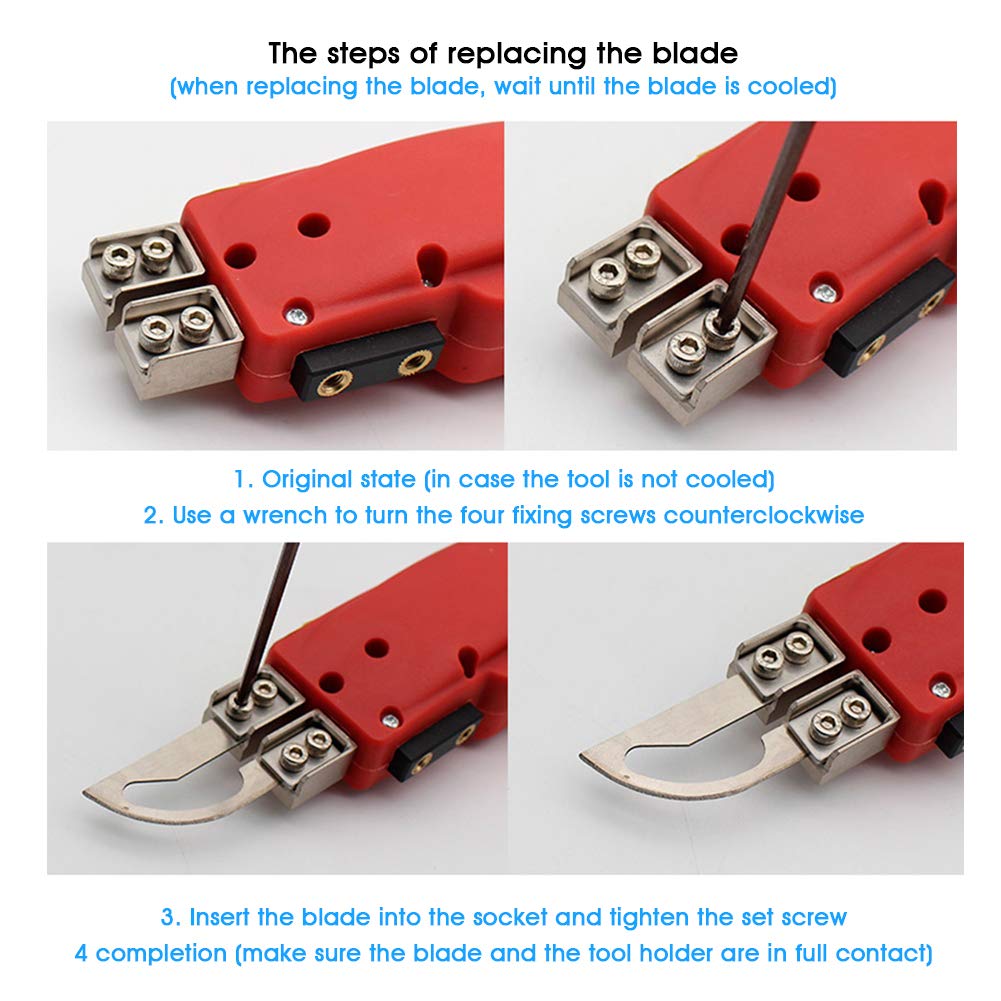 The steps of replacing the blade
(when replacing the blade, wait until the blade is cooled)

1. Original state (in case the tool is not cooled)
2. Use a wrench to turn the four fixing screws counterclockwise

3. Insert the blade into the socket and tighten the set screw
4 completion (make sure the blade and the tool holder are in full contact)