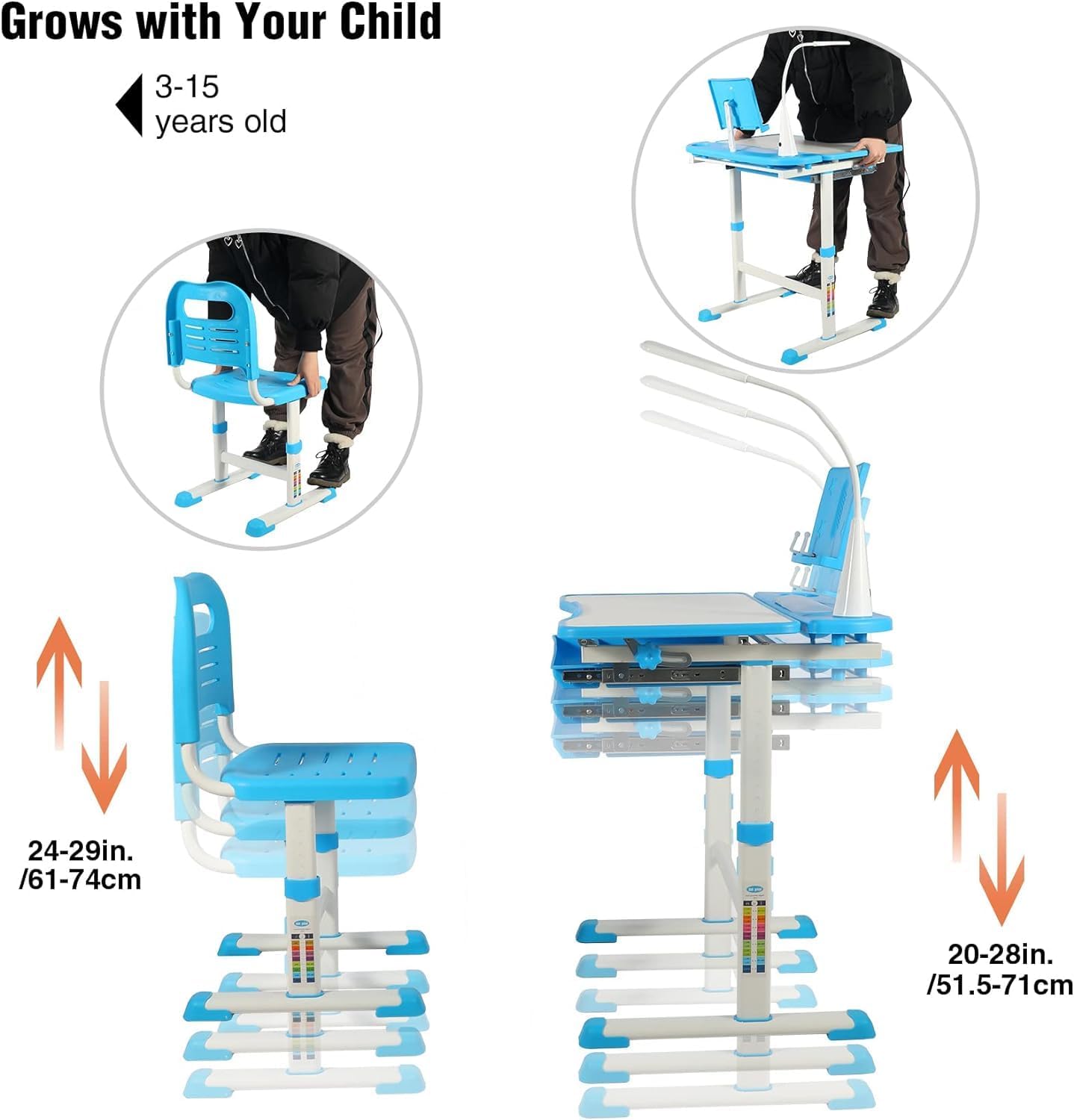 Grows with Your Child

3-15 years old

24-29in. /61-74cm

20-28in. /51.5-71cm