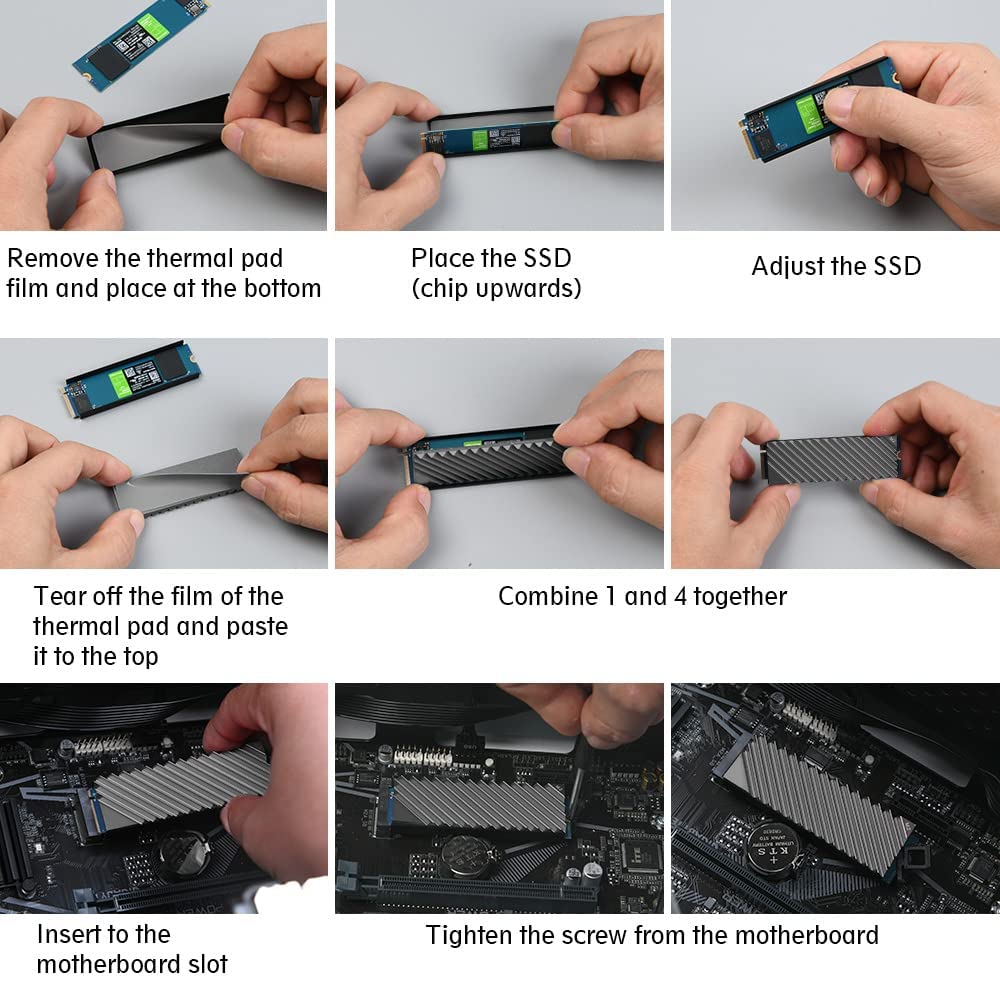 Remove the thermal pad film and place at the bottom

Place the SSD (chip upwards)

Adjust the SSD

Tear off the film of the thermal pad and paste it to the top

Combine 1 and 4 together

Insert to the motherboard slot

Tighten the screw from the motherboard