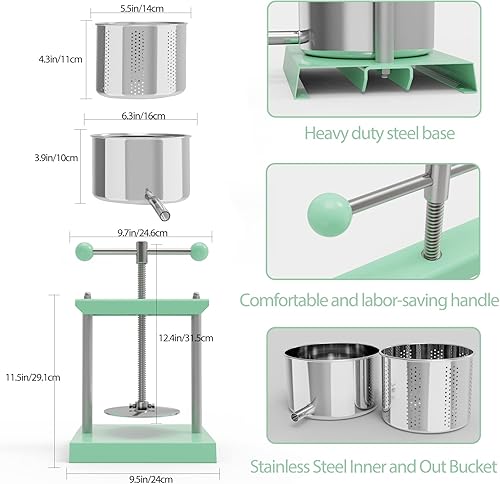 5.5in/14cm

4.3in/11cm

6.3in/16cm

3.9in/10cm

9.7in/24.6cm

12.4in/31.5cm

11.5in/29.1cm

9.5in/24cm

Heavy duty steel base

Comfortable and labor-saving handle

Stainless Steel Inner and Out Bucket