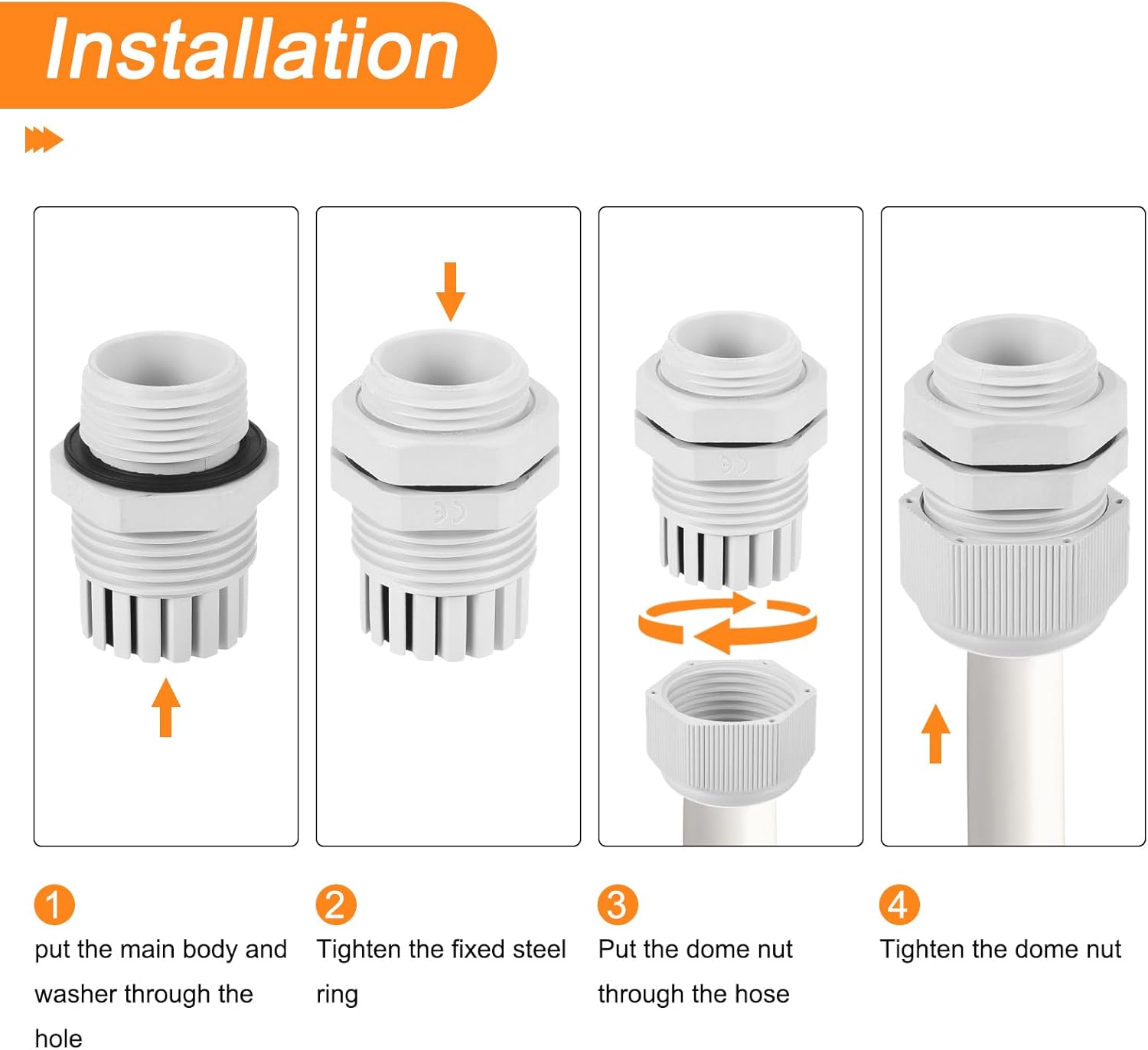 Installation

CE

CE

1
put the main body and washer through the hole

2
Tighten the fixed steel ring

3
Put the dome nut through the hose

4
Tighten the dome nut