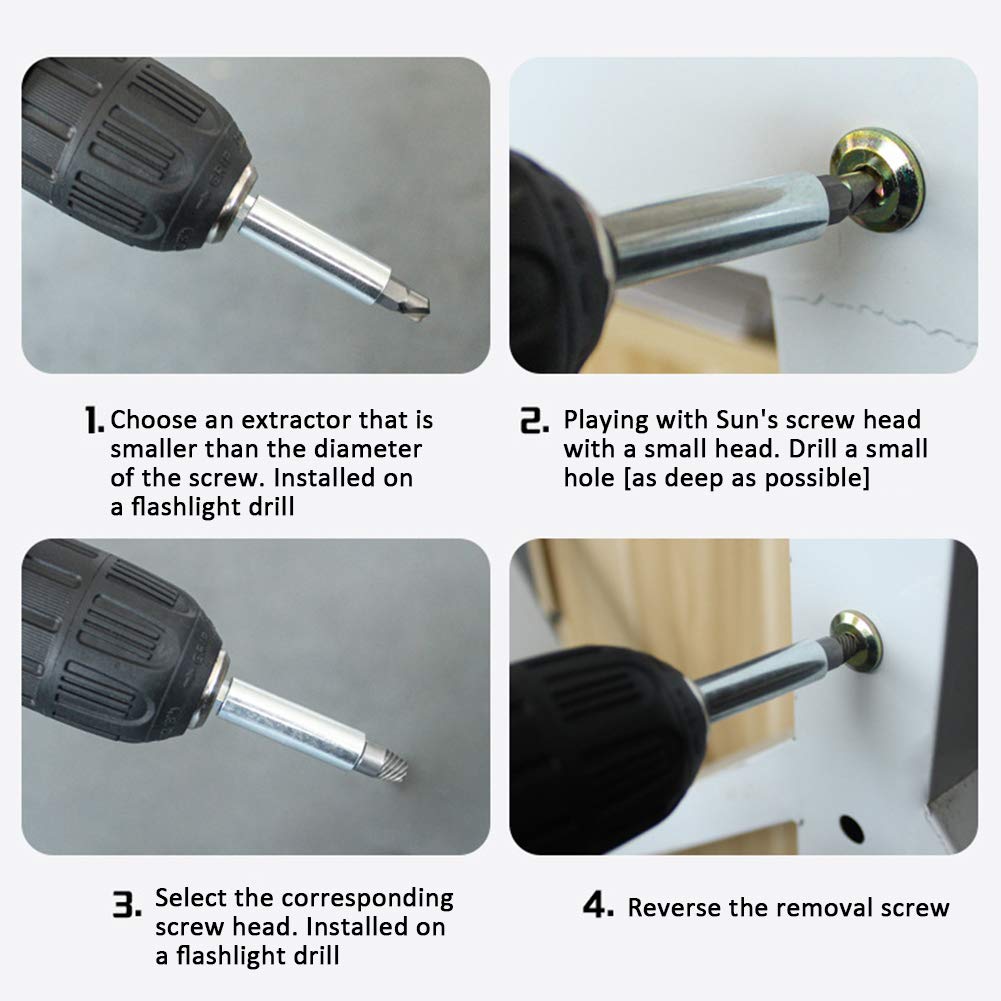 1. Choose an extractor that is smaller than the diameter of the screw. Installed on a flashlight drill

2. Playing with Sun's screw head with a small head. Drill a small hole [as deep as possible]

3. Select the corresponding screw head. Installed on a flashlight drill

4. Reverse the removal screw