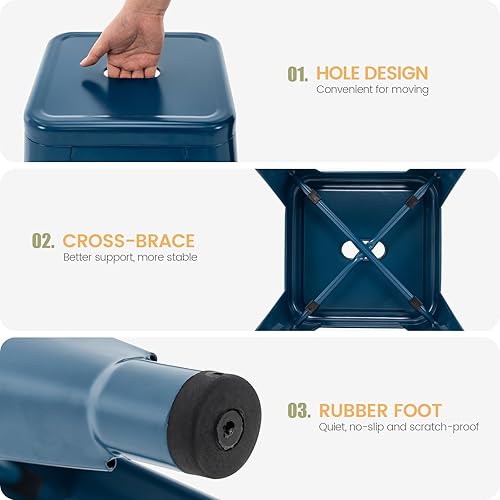 01. HOLE DESIGN
Convenient for moving

02. CROSS-BRACE
Better support, more stable

03. RUBBER FOOT
Quiet, no-slip and scratch-proof