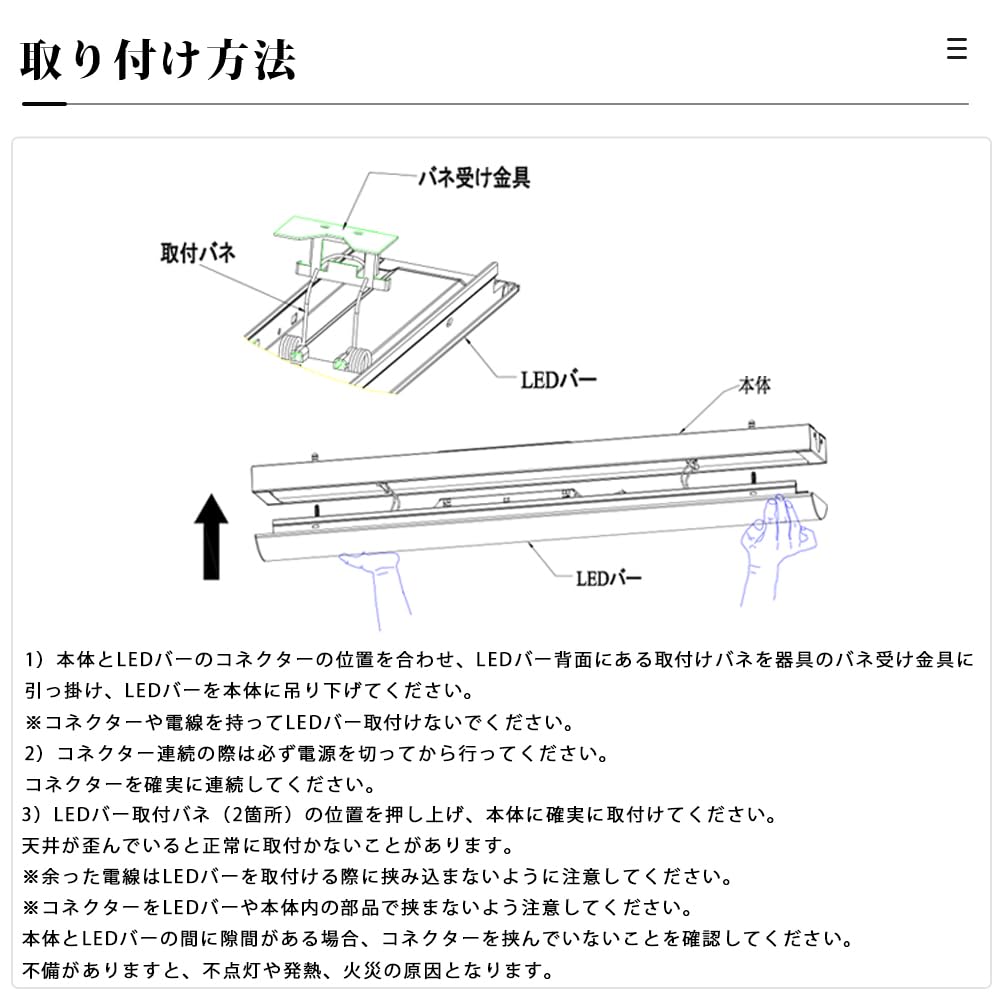 取り付け方法

バネ受け金具

取付バネ

LEDバー

本体

LEDバー

1）本体とLEDバーのコネクターの位置を合わせ、LEDバー背面にある取付けバネを器具のバネ受け金具に引っ掛け、LEDバーを本体に吊り下げてください。
※コネクターや電線を持ってLEDバー取付けないでください。
2）コネクター連続の際は必ず電源を切ってから行ってください。
コネクターを確実に連続してください。
3）LEDバー取付バネ（2箇所）の位置を押し上げ、本体に確実に取付けてください。
天井が歪んでいると正常に取付かないことがあります。
※余った電線はLEDバーを取付ける際に挟み込まないように注意してください。
※コネクターをLEDバーや本体内の部品で挟まないよう注意してください。
本体とLEDバーの間に隙間がある場合、コネクターを挟んでいないことを確認してください。
不備がありますと、不点灯や発熱、火災の原因となります。