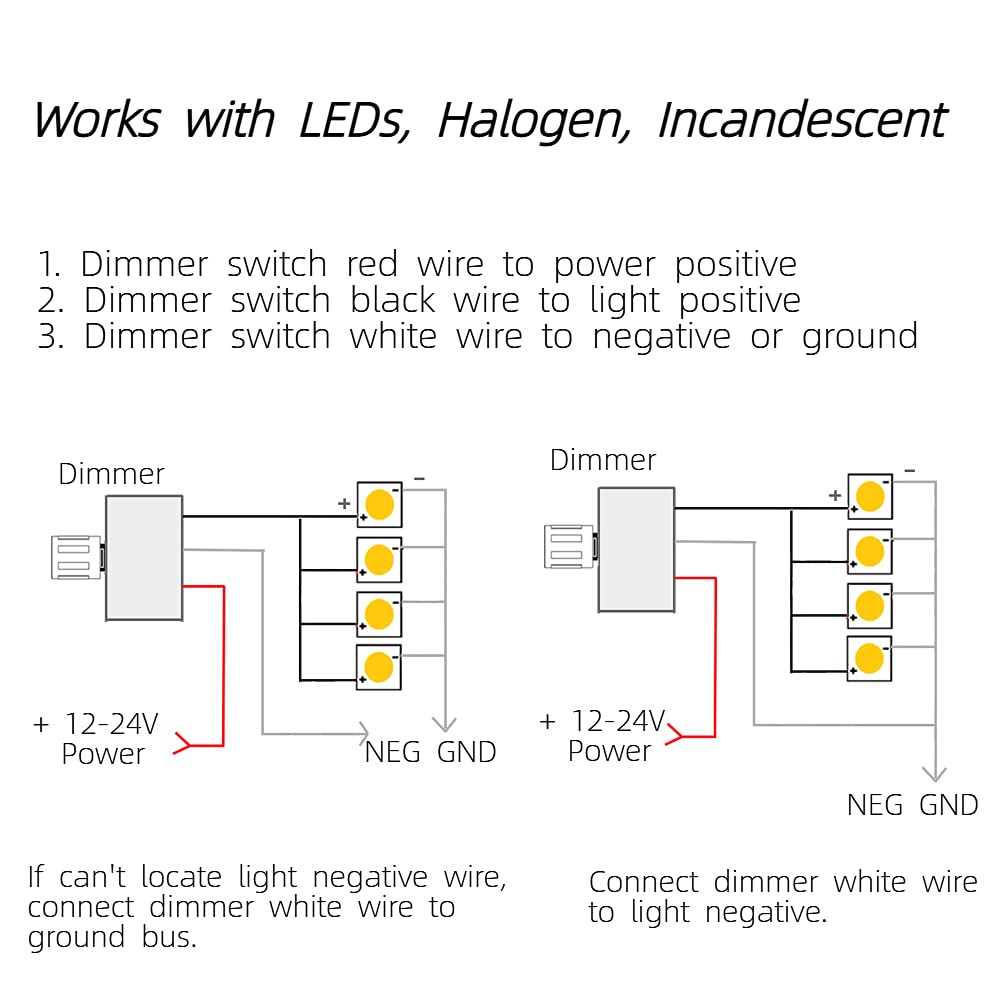 Works with LEDs, Halogen, Incandescent

1. Dimmer switch red wire to power positive
2. Dimmer switch black wire to light positive
3. Dimmer switch white wire to negative or ground

Dimmer

+ -

+ 12-24V Power

NEG GND

If can't locate light negative wire, connect dimmer white wire to ground bus.

Dimmer

+ -

+ 12-24V Power

NEG GND

Connect dimmer white wire to light negative.