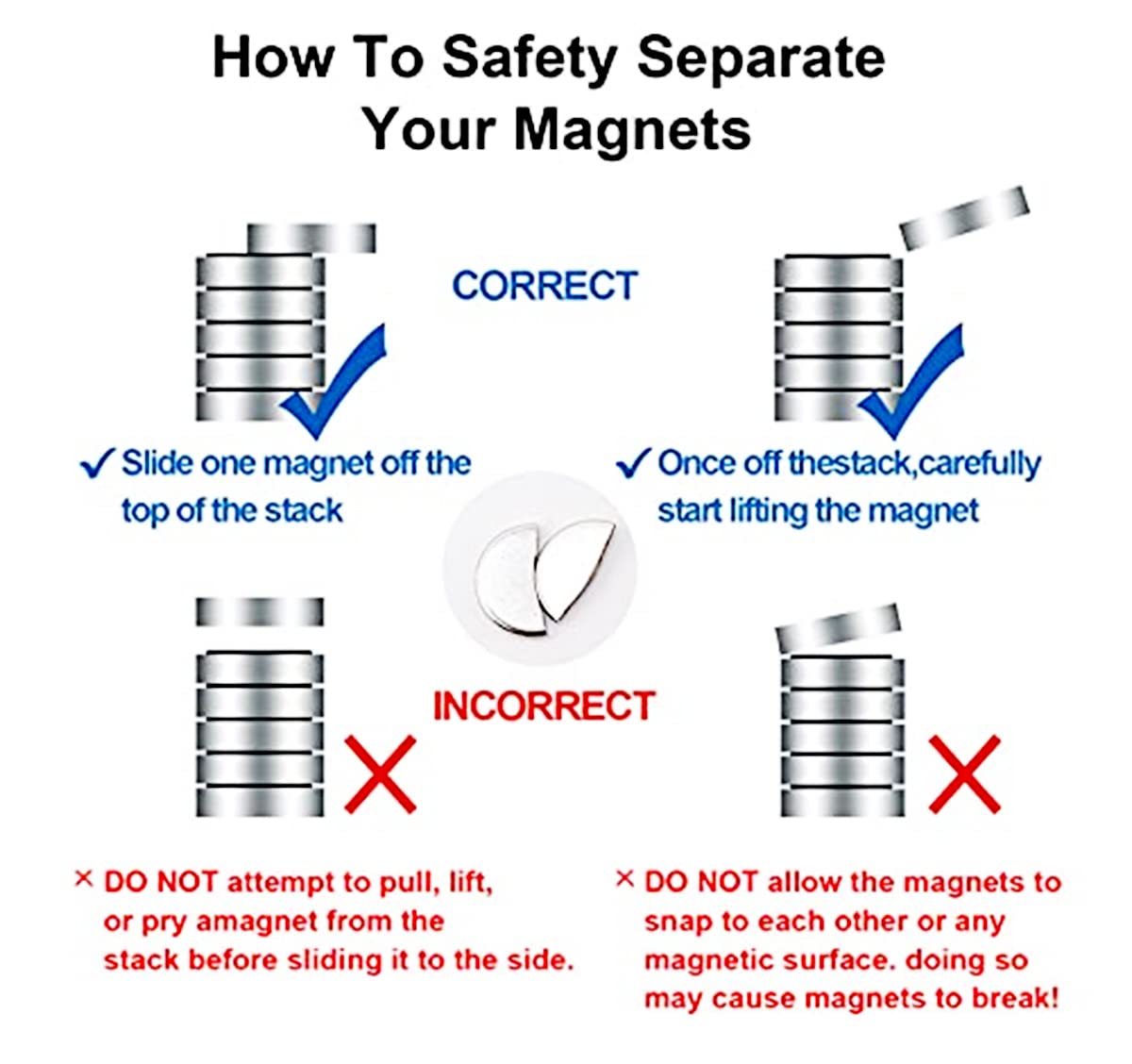 How To Safety Separate Your Magnets

CORRECT

✓ Slide one magnet off the top of the stack

✓ Once off thestack,carefully start lifting the magnet

INCORRECT

× DO NOT attempt to pull, lift, or pry amagnet from the stack before sliding it to the side.

× DO NOT allow the magnets to snap to each other or any magnetic surface. doing so may cause magnets to break!