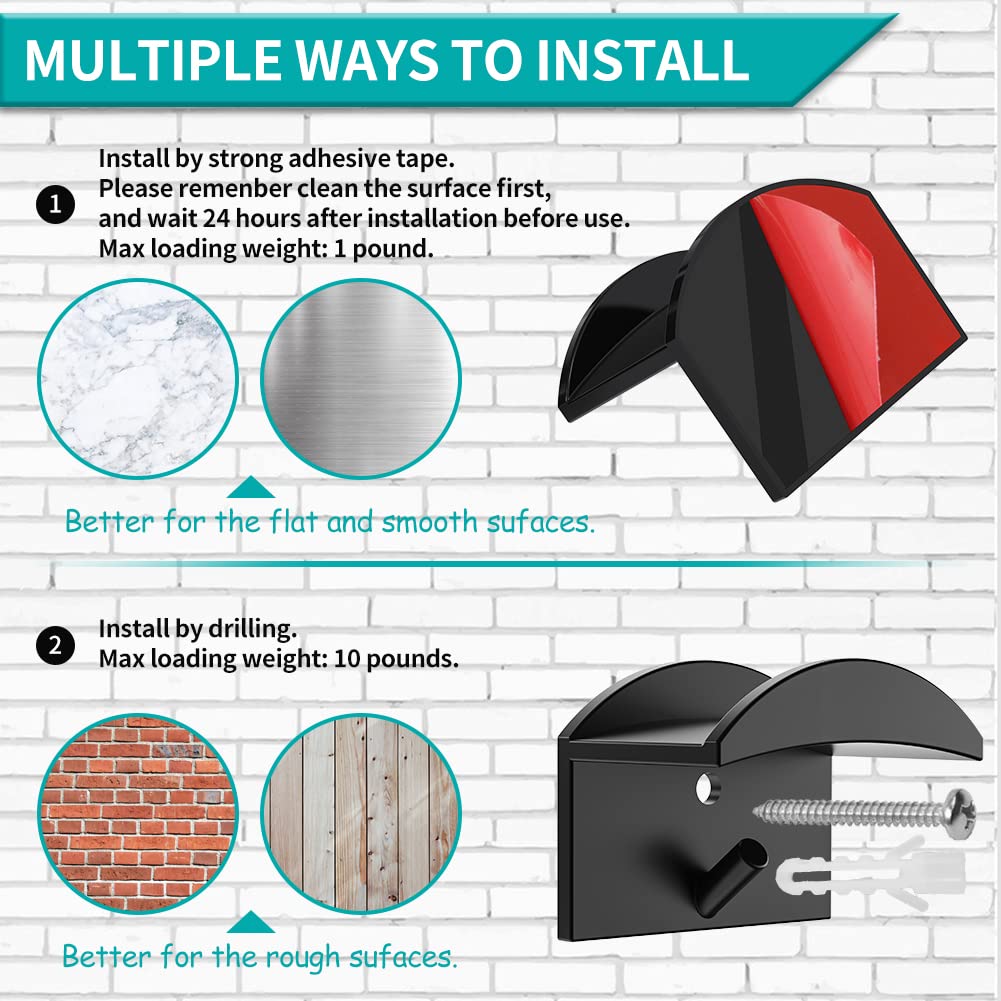 MULTIPLE WAYS TO INSTALL

1 Install by strong adhesive tape.
Please remember clean the surface first, and wait 24 hours after installation before use.
Max loading weight: 1 pound.

Better for the flat and smooth sufaces.

2 Install by drilling.
Max loading weight: 10 pounds.

Better for the rough sufaces.