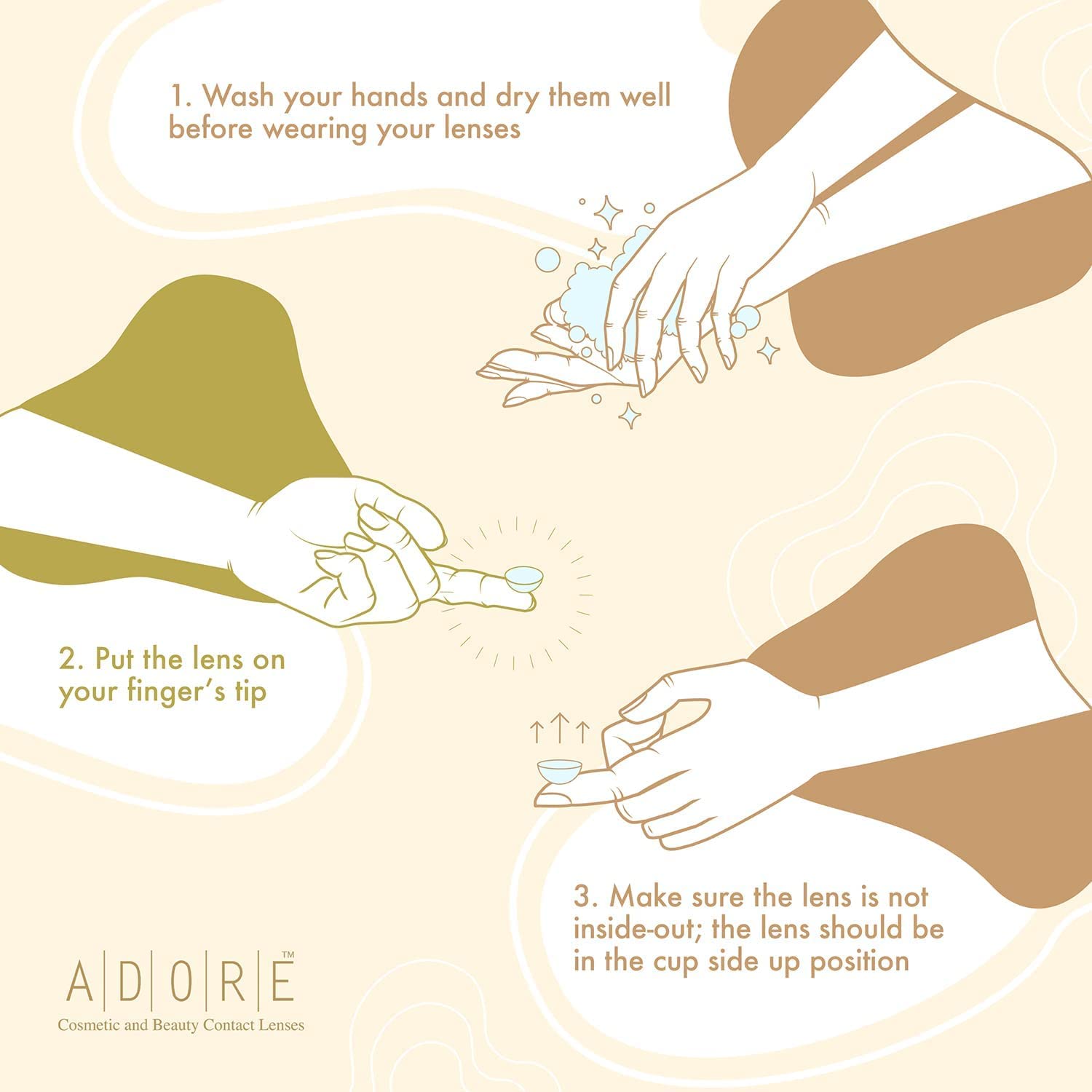 1. Wash your hands and dry them well before wearing your lenses

2. Put the lens on your finger's tip

3. Make sure the lens is not inside-out; the lens should be in the cup side up position

A|D|O|R|E™
Cosmetic and Beauty Contact Lenses