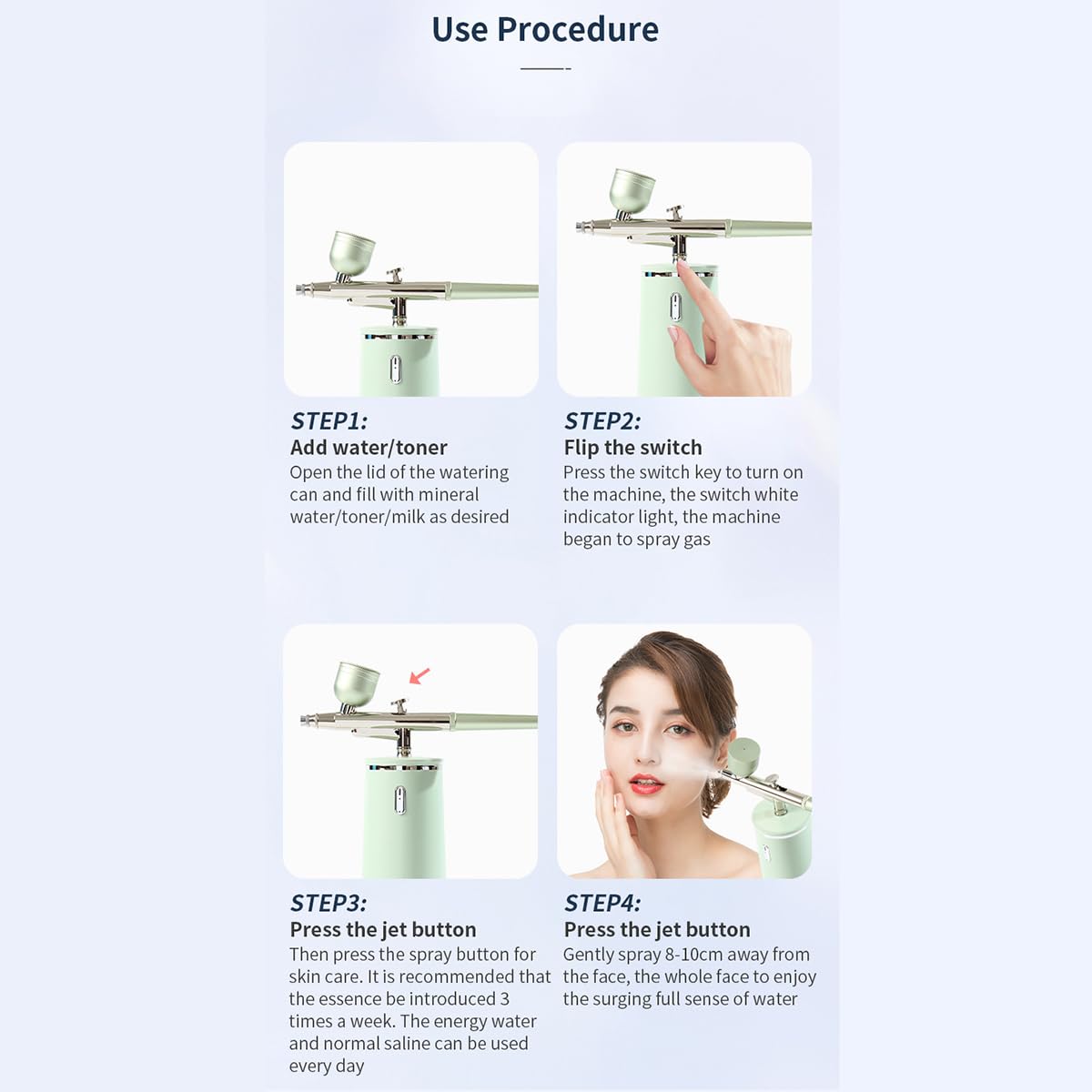 Use Procedure

STEP1:
Add water/toner
Open the lid of the watering can and fill with mineral water/toner/milk as desired

STEP2:
Flip the switch
Press the switch key to turn on the machine, the switch white indicator light, the machine began to spray gas

STEP3:
Press the jet button
Then press the spray button for skin care. It is recommended that the essence be introduced 3 times a week. The energy water and normal saline can be used every day

STEP4:
Press the jet button
Gently spray 8-10cm away from the face, the whole face to enjoy the surging full sense of water