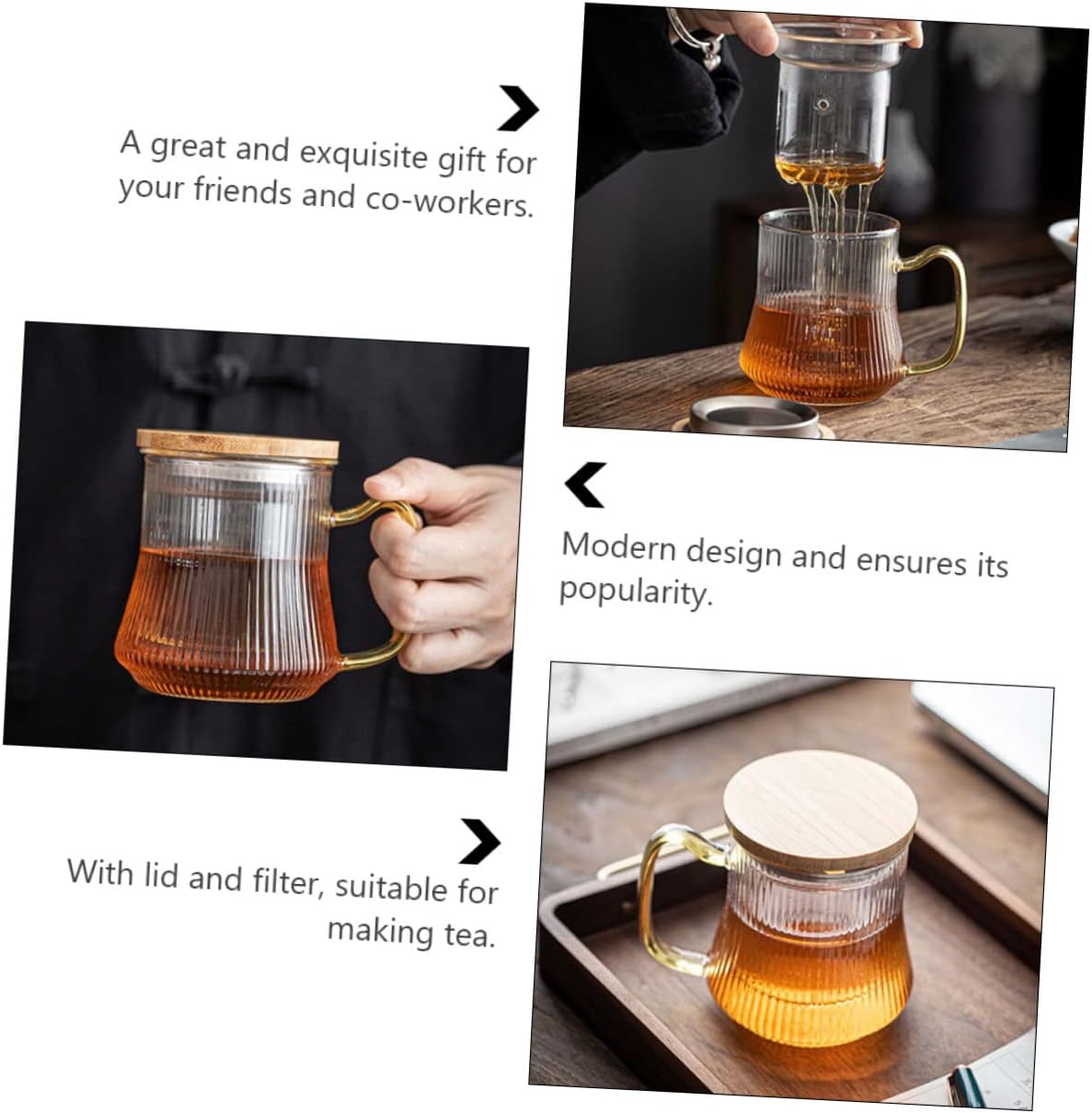 A great and exquisite gift for your friends and co-workers.

Modern design and ensures its popularity.

With lid and filter, suitable for making tea.