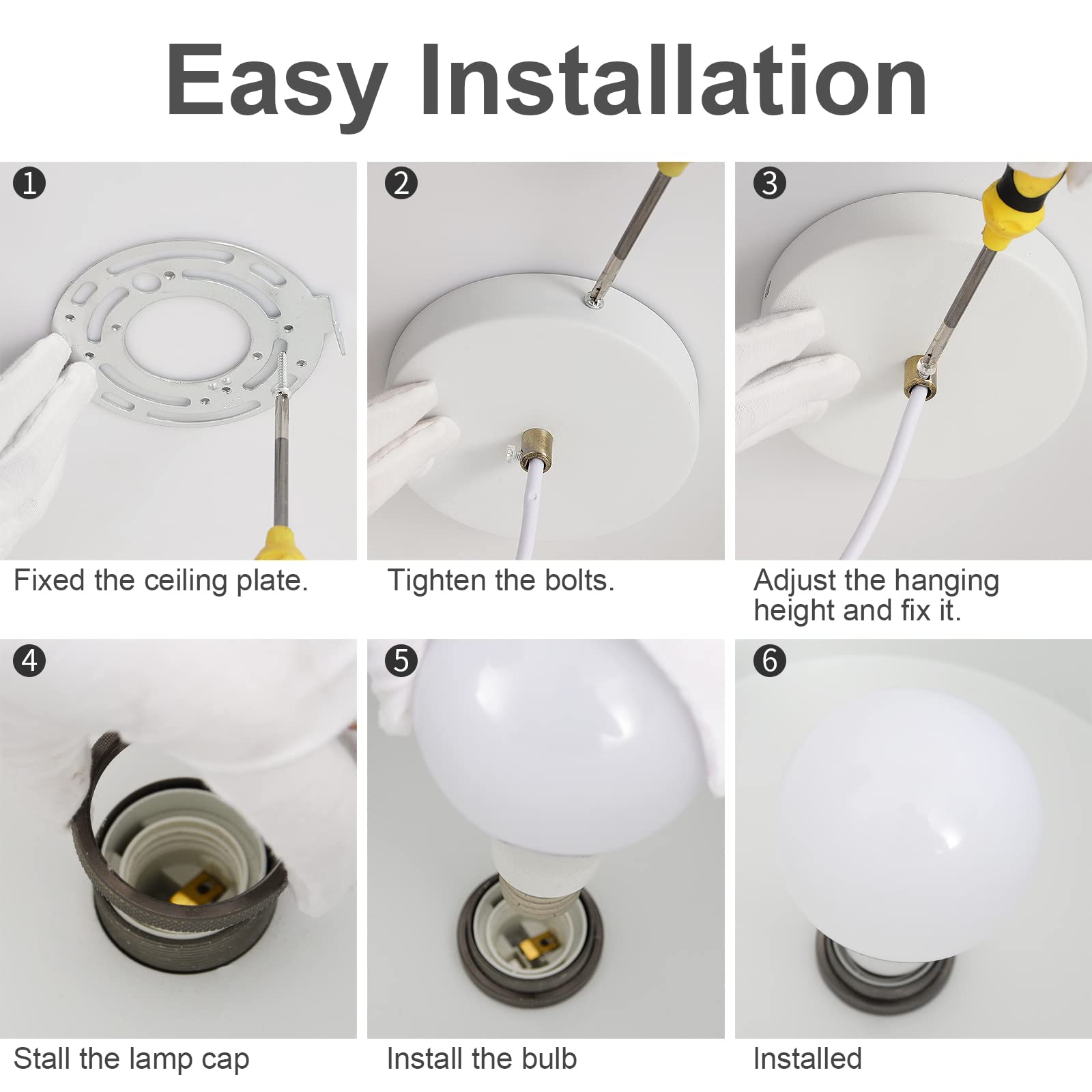 Easy Installation

1
Fixed the ceiling plate.

2
Tighten the bolts.

3
Adjust the hanging height and fix it.

4
Stall the lamp cap

5
Install the bulb

6
Installed