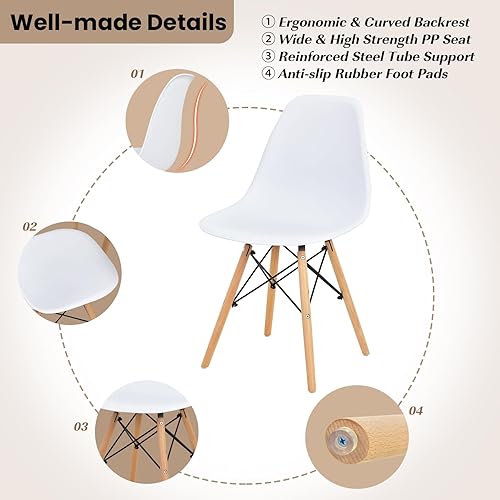 Well-made Details

① Ergonomic & Curved Backrest
② Wide & High Strength PP Seat
③ Reinforced Steel Tube Support
④ Anti-slip Rubber Foot Pads

01

02

03

04