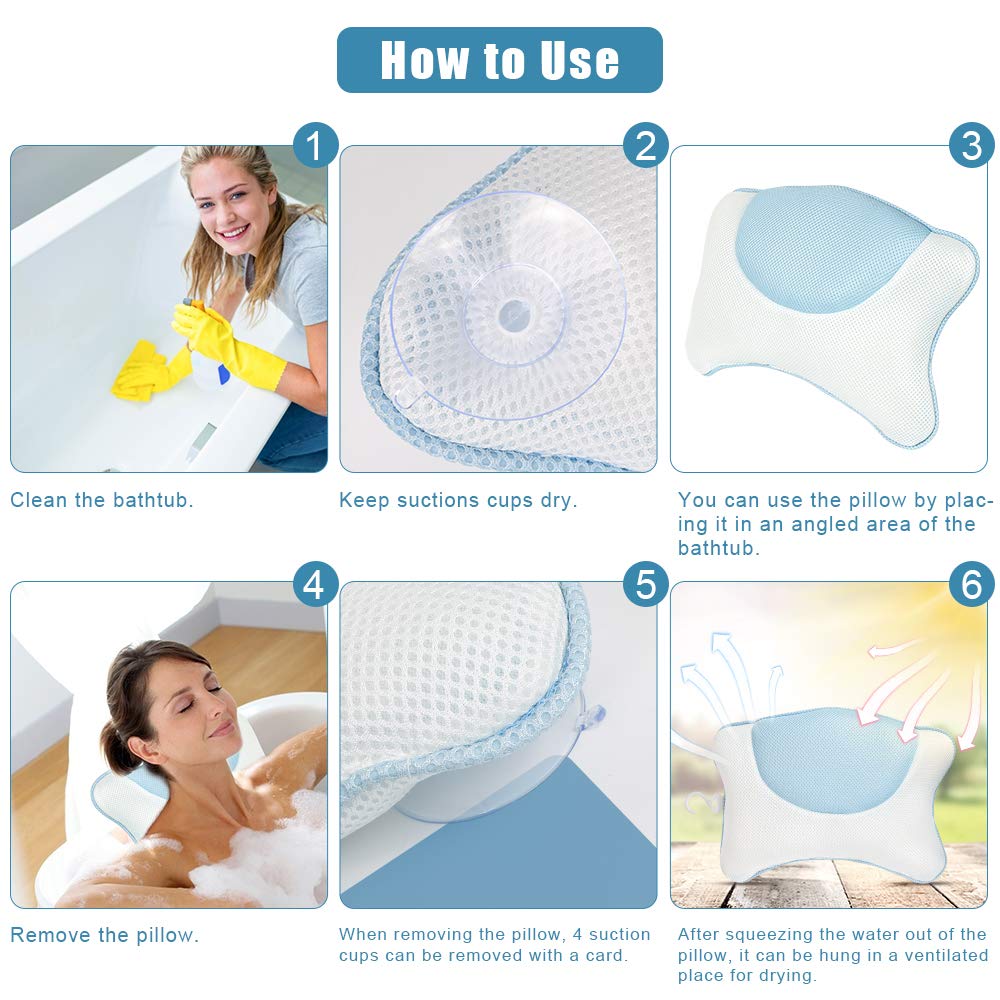 How to Use

1

Clean the bathtub.

2

Keep suctions cups dry.

3

You can use the pillow by placing it in an angled area of the bathtub.

4

Remove the pillow.

5

When removing the pillow, 4 suction cups can be removed with a card.

6

After squeezing the water out of the pillow, it can be hung in a ventilated place for drying.