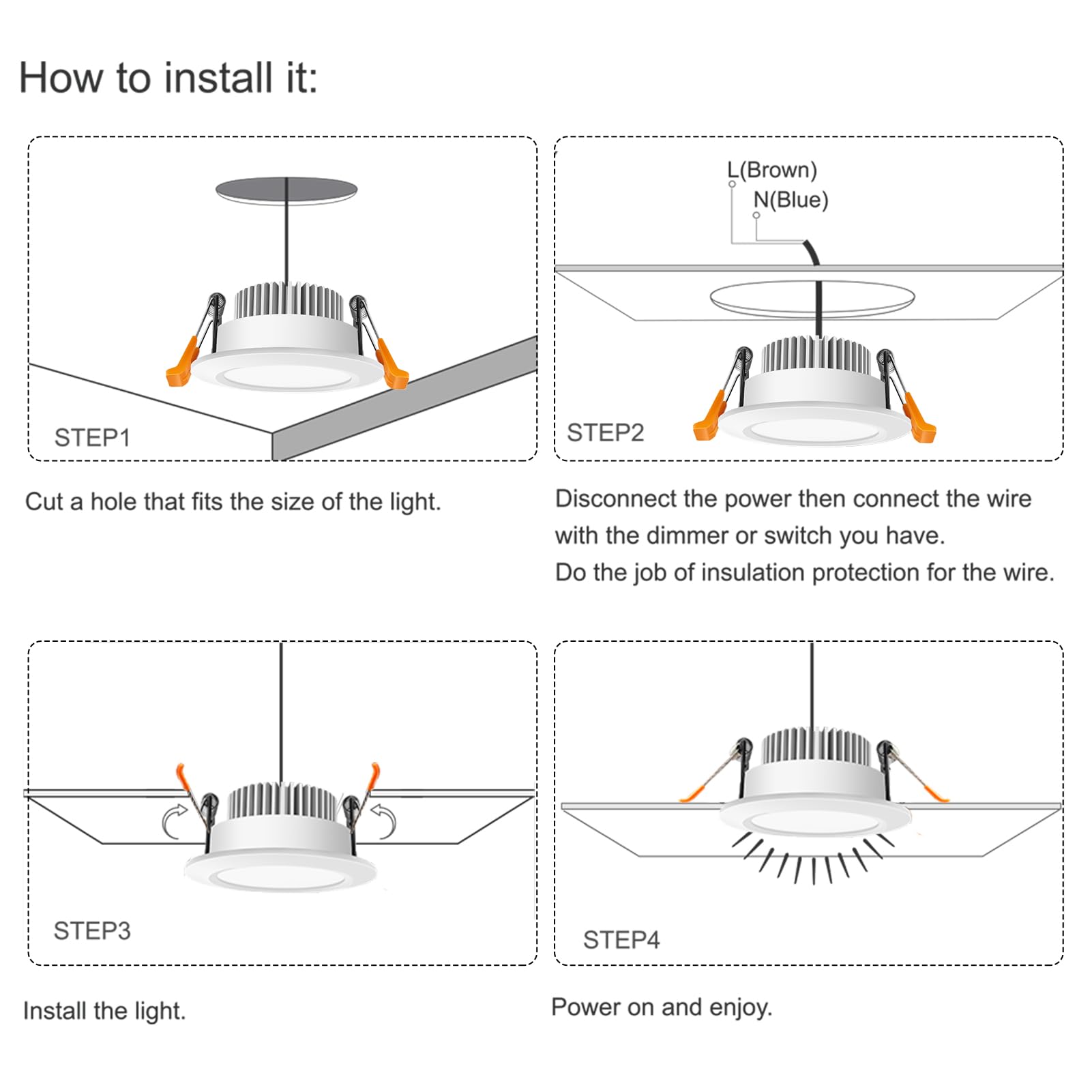 How to install it:

STEP1

Cut a hole that fits the size of the light.

L(Brown)
N(Blue)

STEP2

Disconnect the power then connect the wire with the dimmer or switch you have.
Do the job of insulation protection for the wire.

STEP3

Install the light.

STEP4

Power on and enjoy.