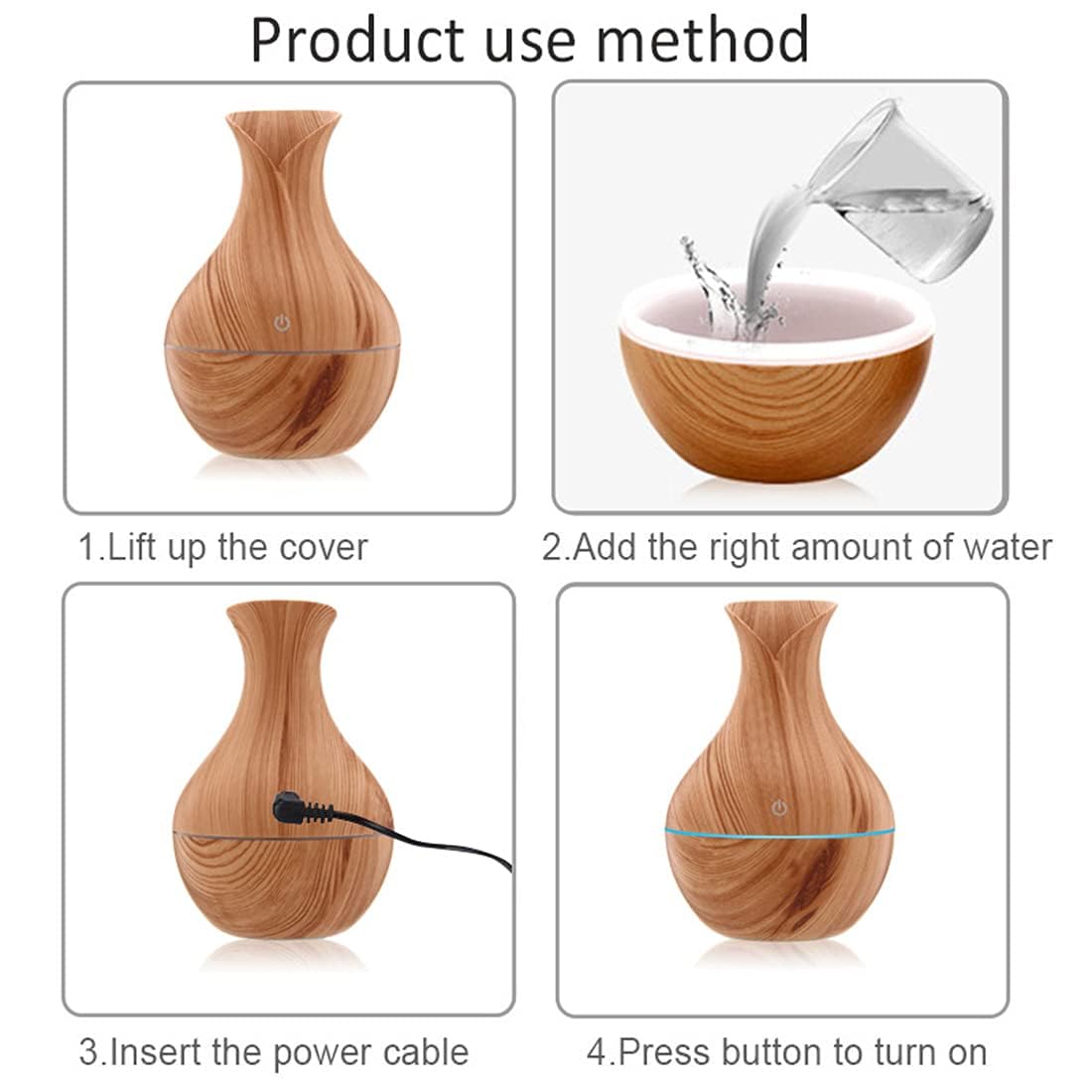 Product use method

1.Lift up the cover

2.Add the right amount of water

3.Insert the power cable

4.Press button to turn on