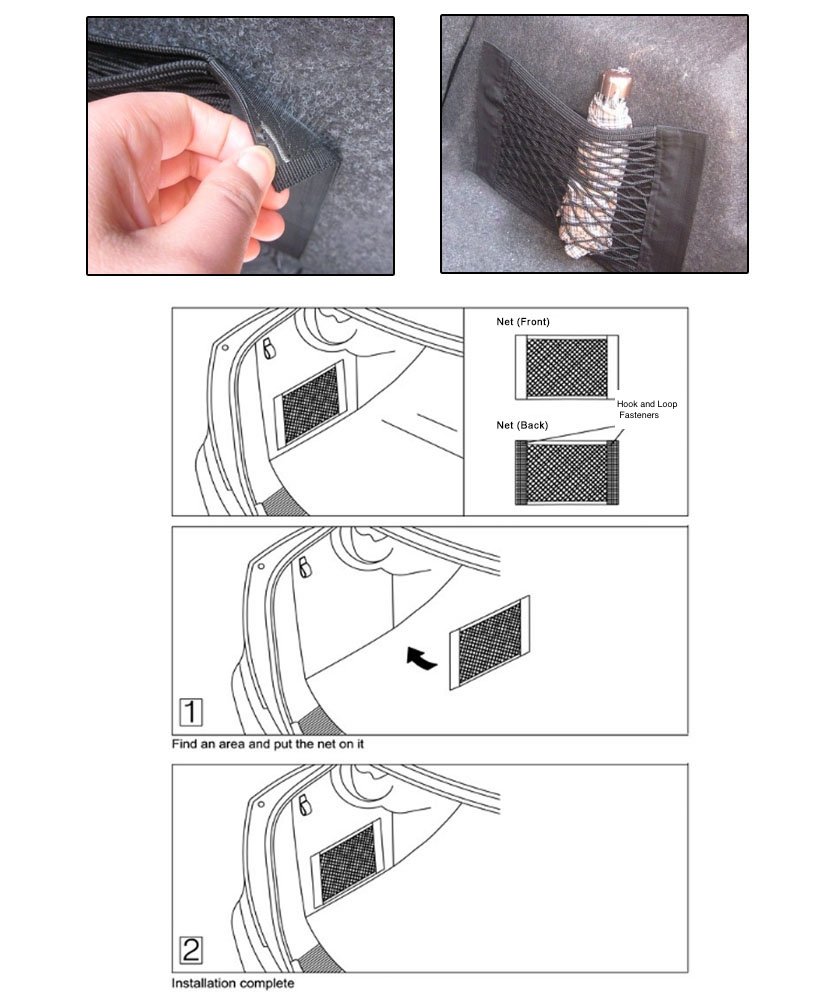 Net (Front)

Hook and Loop Fasteners

Net (Back)

1

Find an area and put the net on it

2

Installation complete