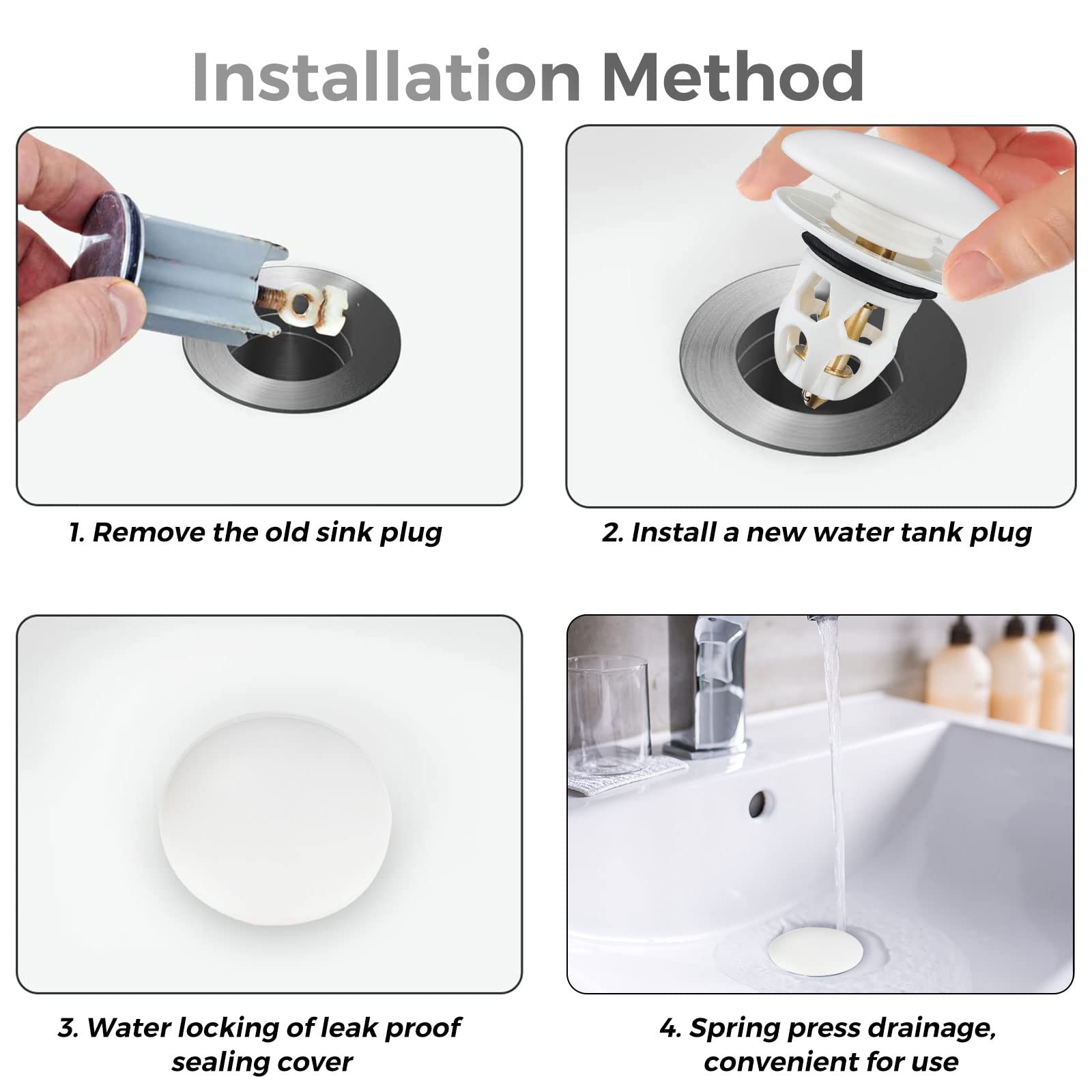 Installation Method

1. Remove the old sink plug

2. Install a new water tank plug

3. Water locking of leak proof sealing cover

4. Spring press drainage, convenient for use