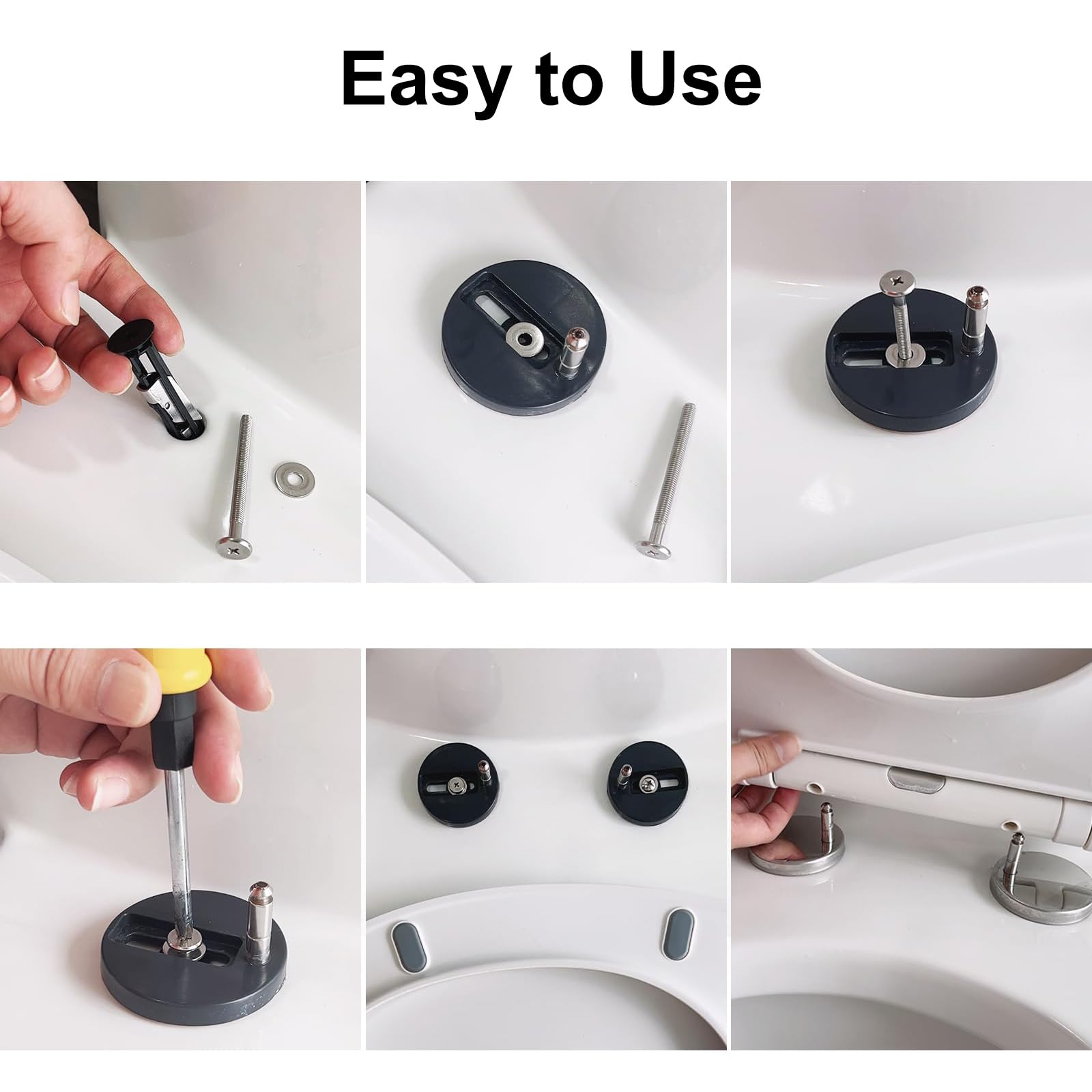 Easy to Use