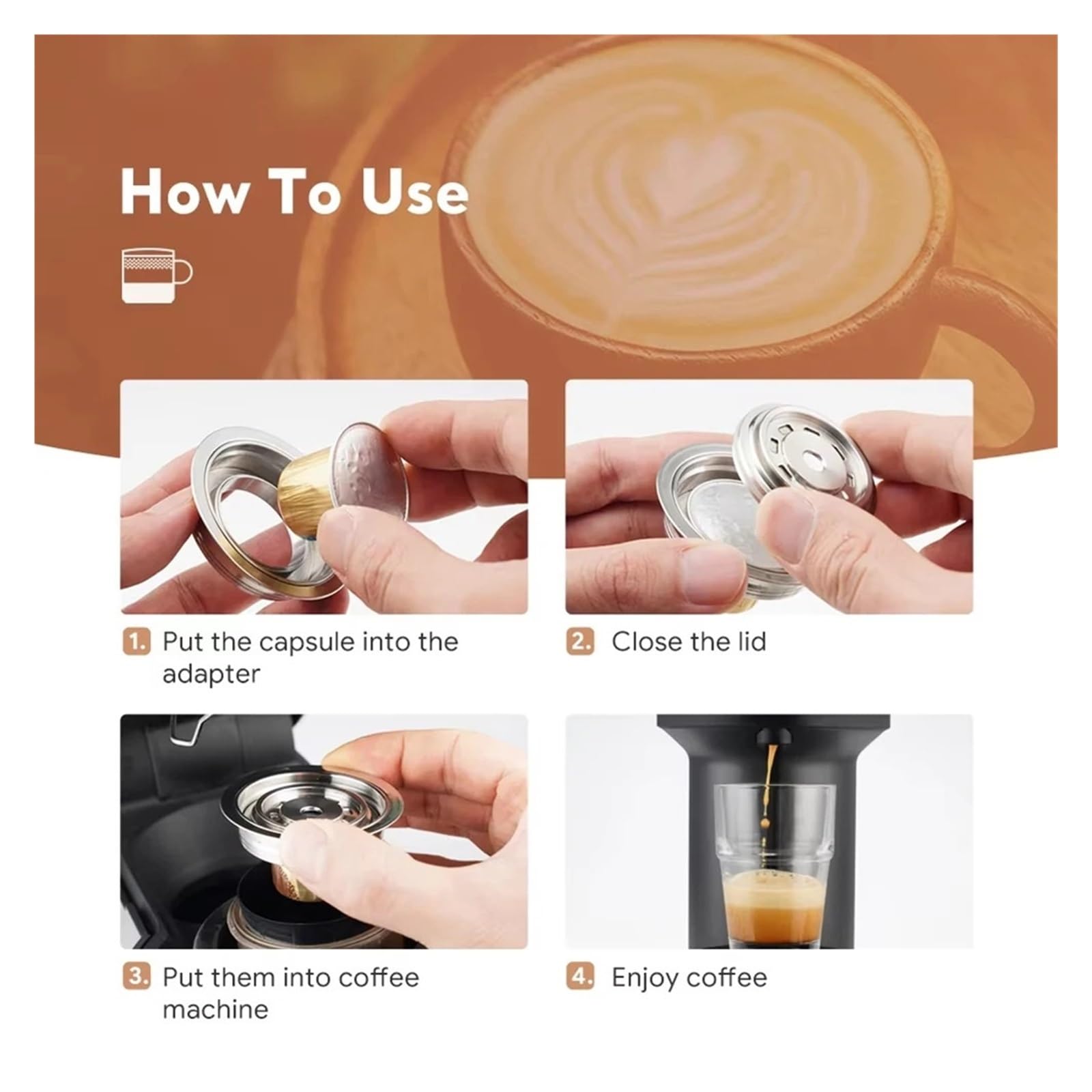 How To Use

1. Put the capsule into the adapter

2. Close the lid

3. Put them into coffee machine

4. Enjoy coffee