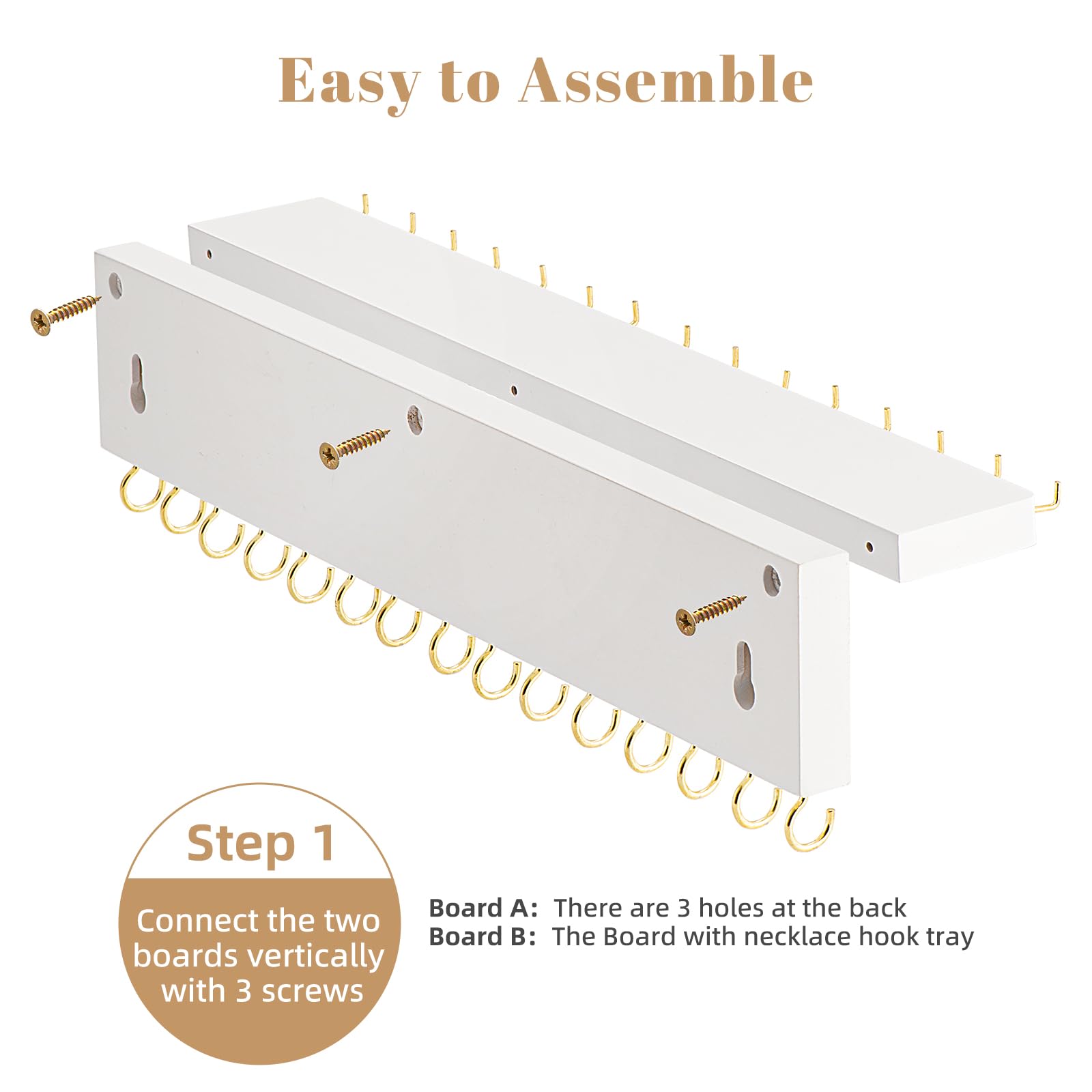 Easy to Assemble

Step 1

Connect the two boards vertically with 3 screws

Board A: There are 3 holes at the back
Board B: The Board with necklace hook tray