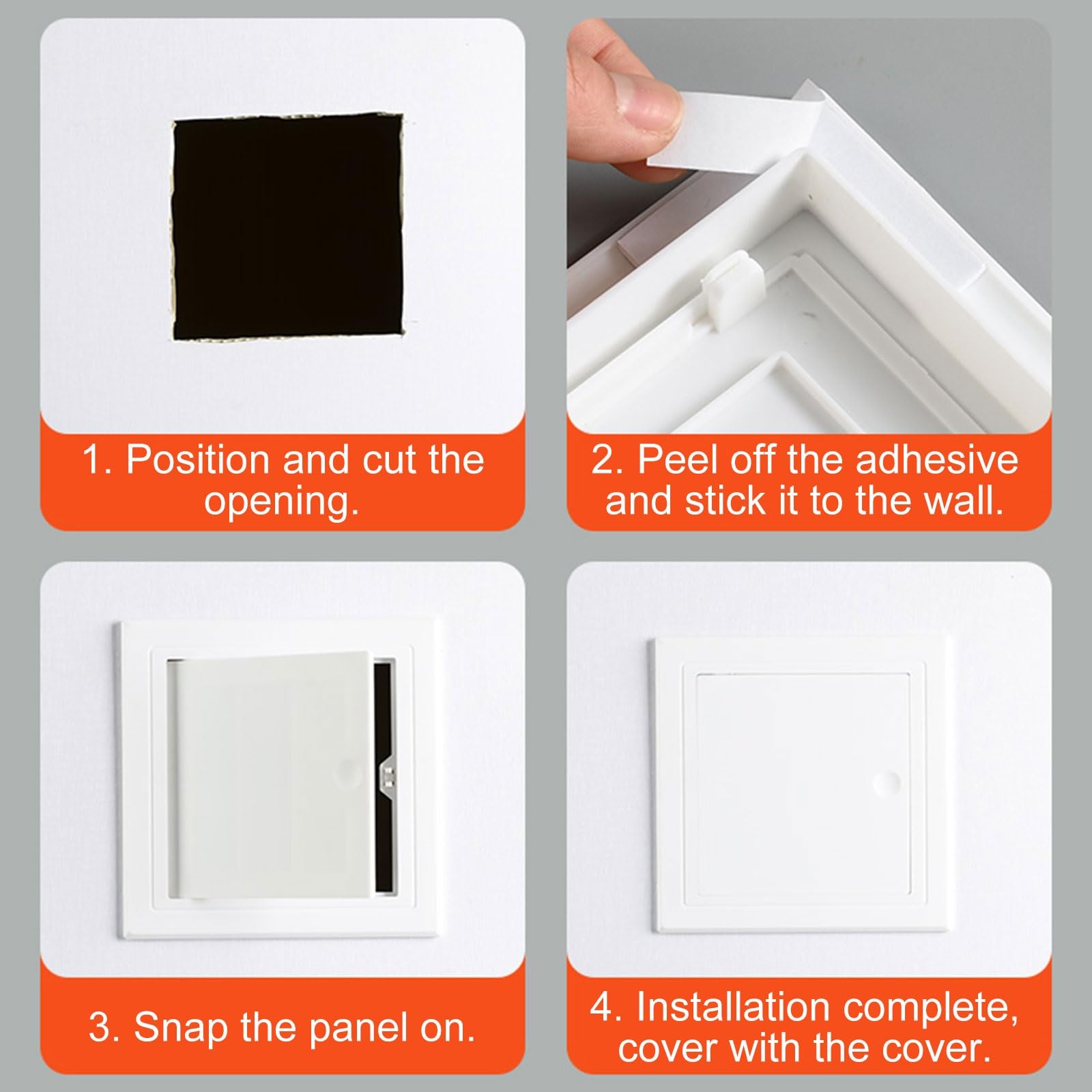 1. Position and cut the opening.

2. Peel off the adhesive and stick it to the wall.

3. Snap the panel on.

4. Installation complete, cover with the cover.