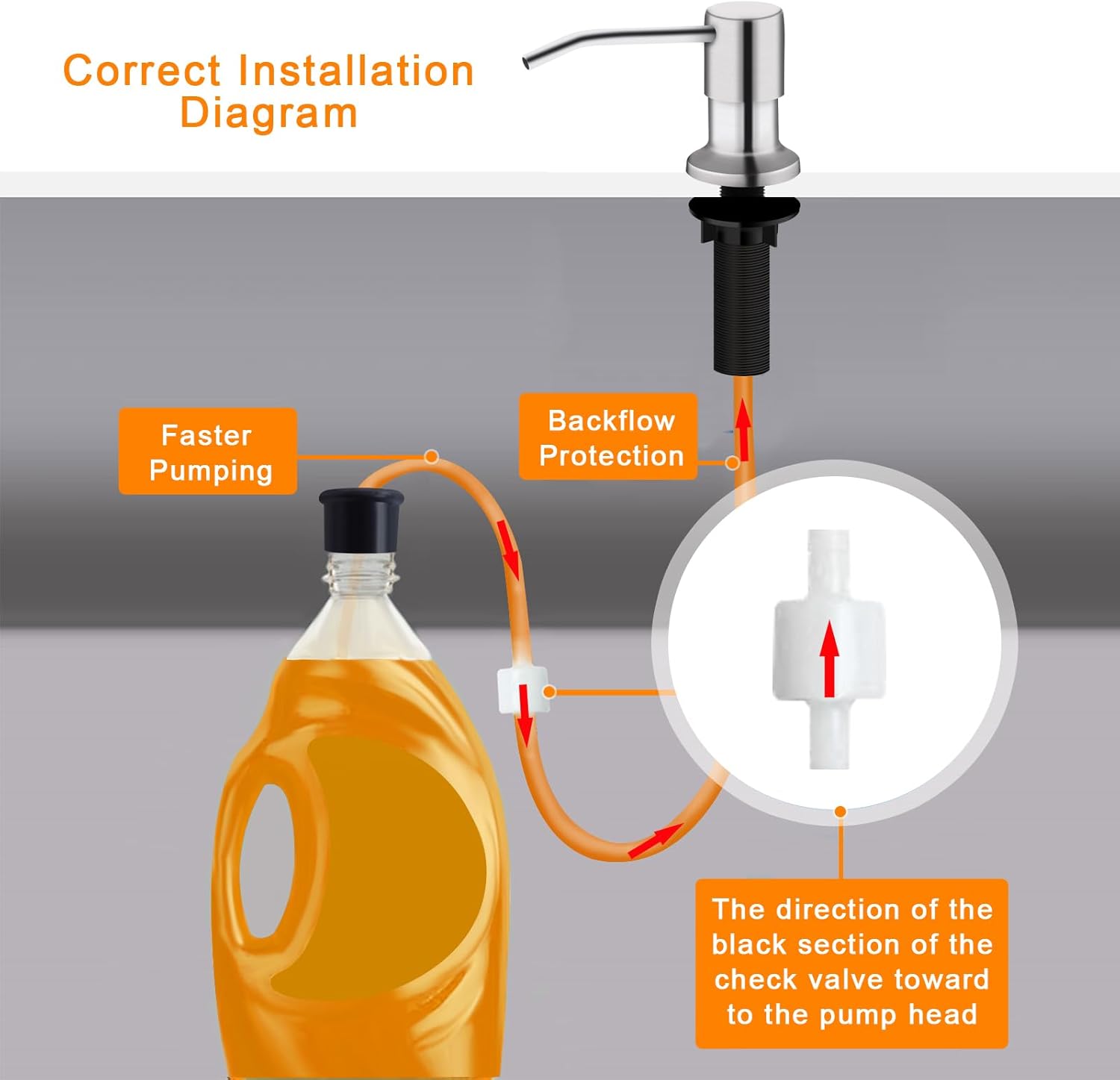 Correct Installation Diagram

Faster Pumping

Backflow Protection

The direction of the black section of the check valve toward to the pump head