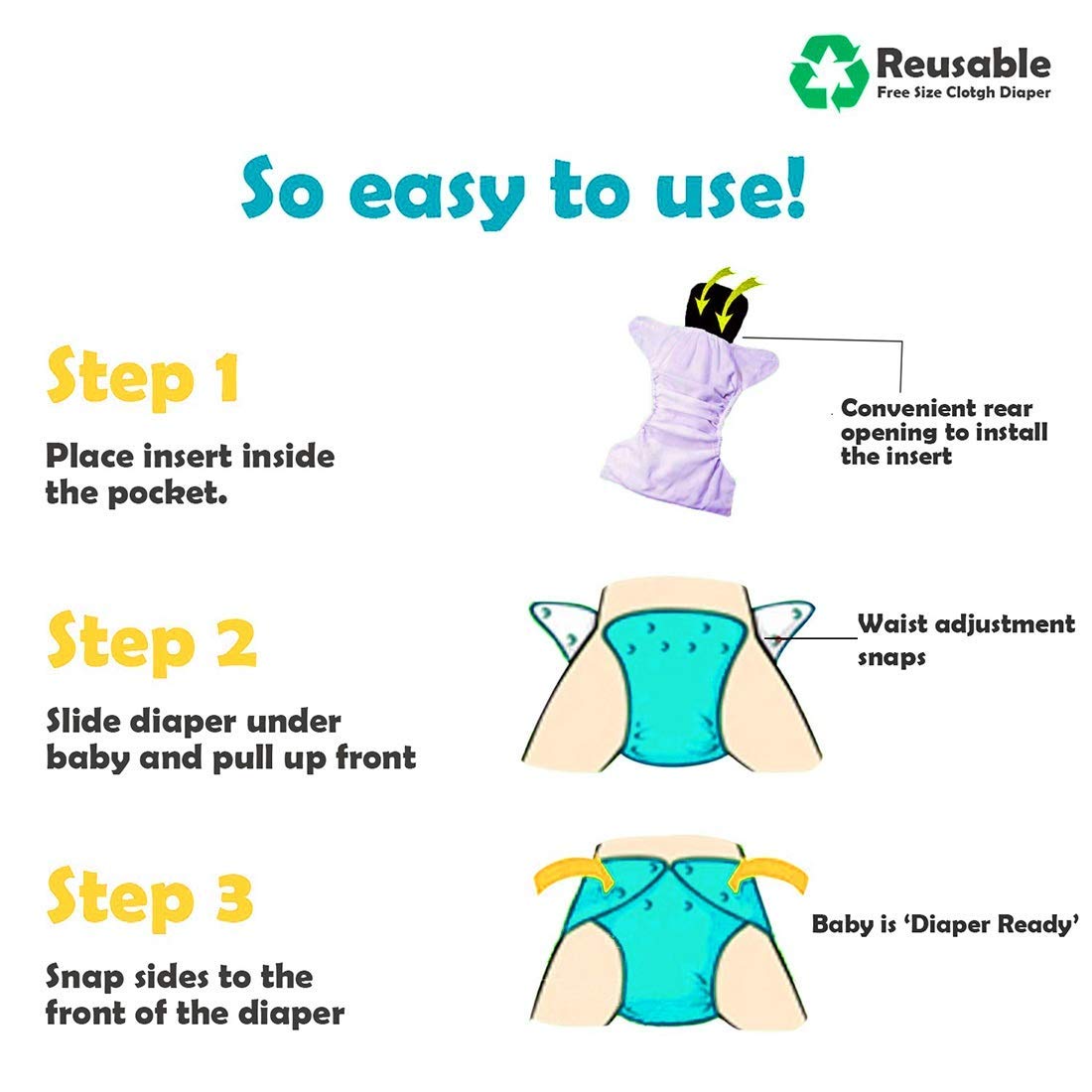 Reusable
Free Size Clotgh Diaper

So easy to use!

Step 1

Place insert inside the pocket.

Convenient rear opening to install the insert

Step 2

Slide diaper under baby and pull up front

Waist adjustment snaps

Step 3

Snap sides to the front of the diaper

Baby is 'Diaper Ready'