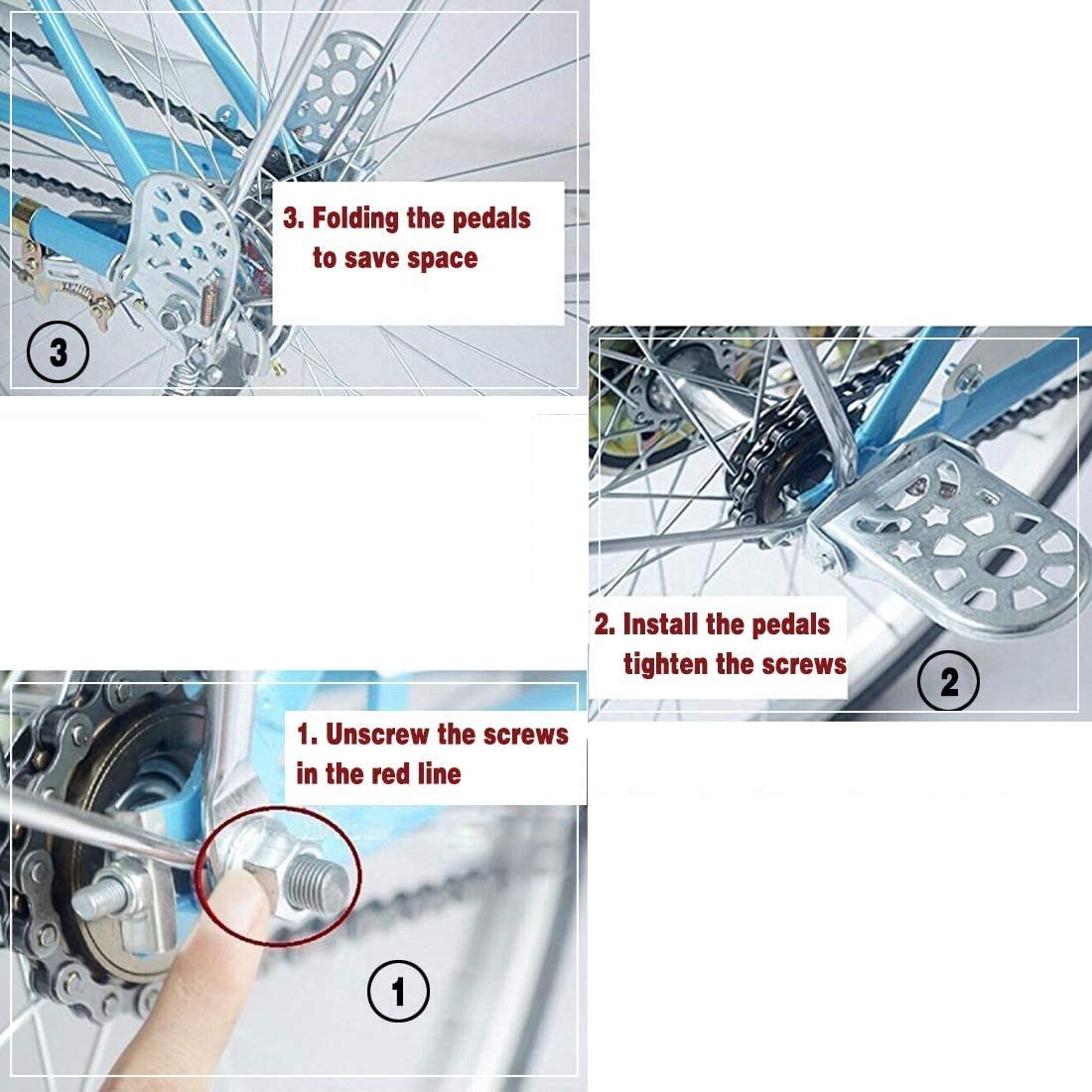 3. Folding the pedals
to save space

3

2. Install the pedals
tighten the screws

2

1. Unscrew the screws
in the red line

1